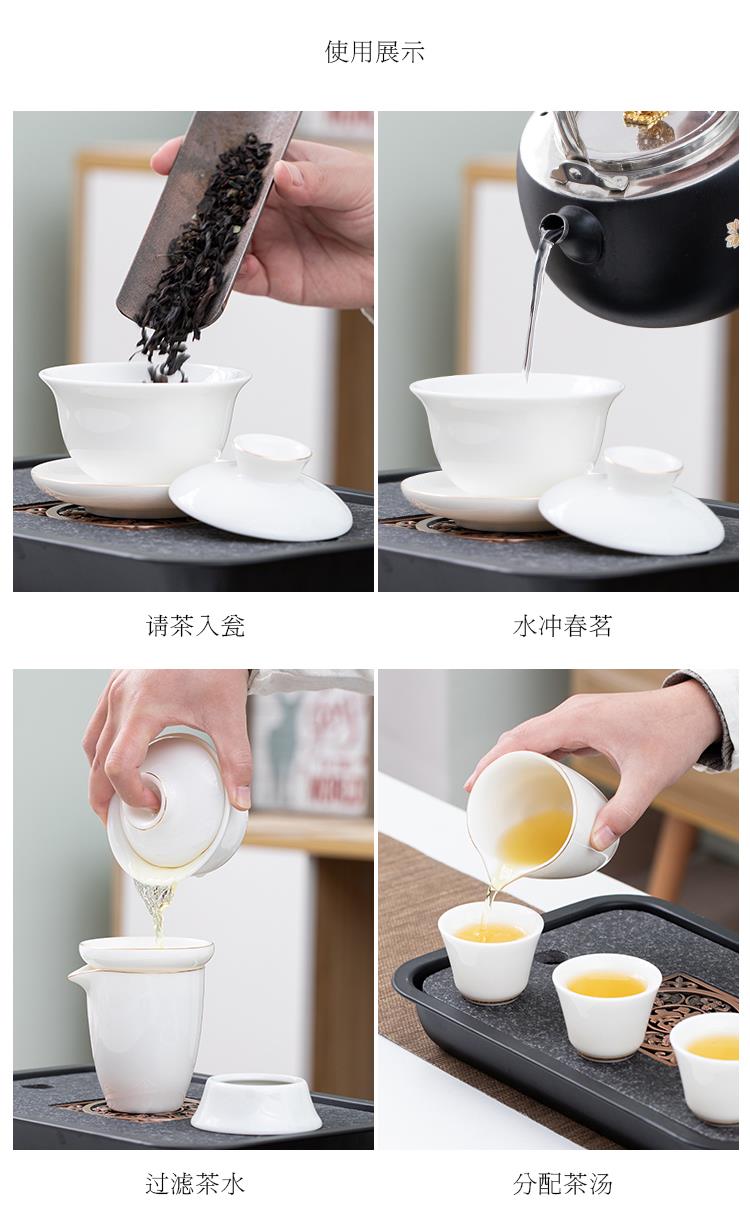 使用展示

请茶入瓮

水冲春茗

过滤茶水

分配茶汤