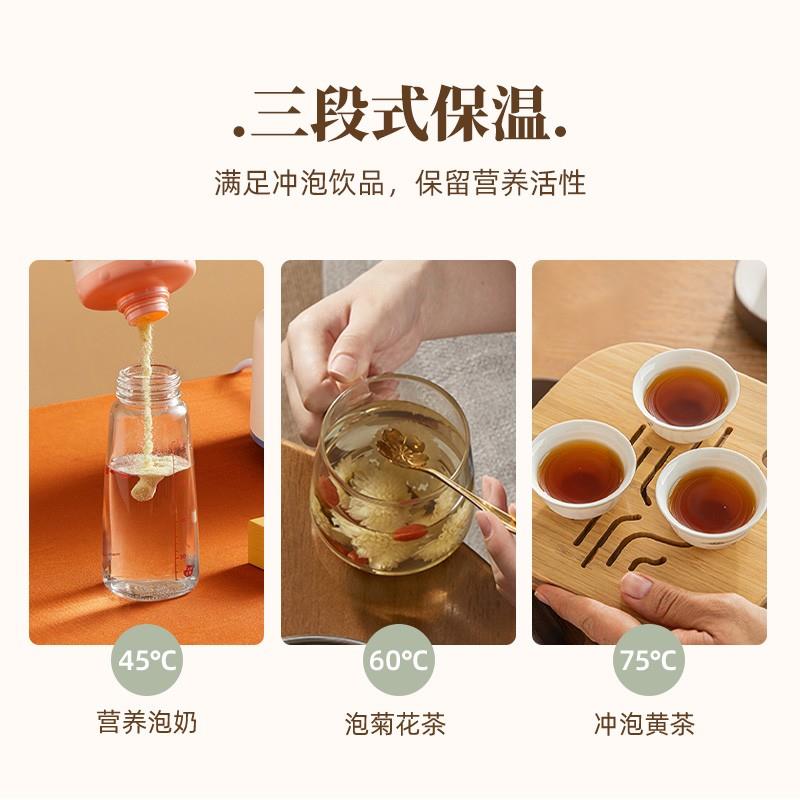 .三段式保温.

满足冲泡饮品，保留营养活性

45℃
营养泡奶

60℃
泡菊花茶

75℃
冲泡黄茶