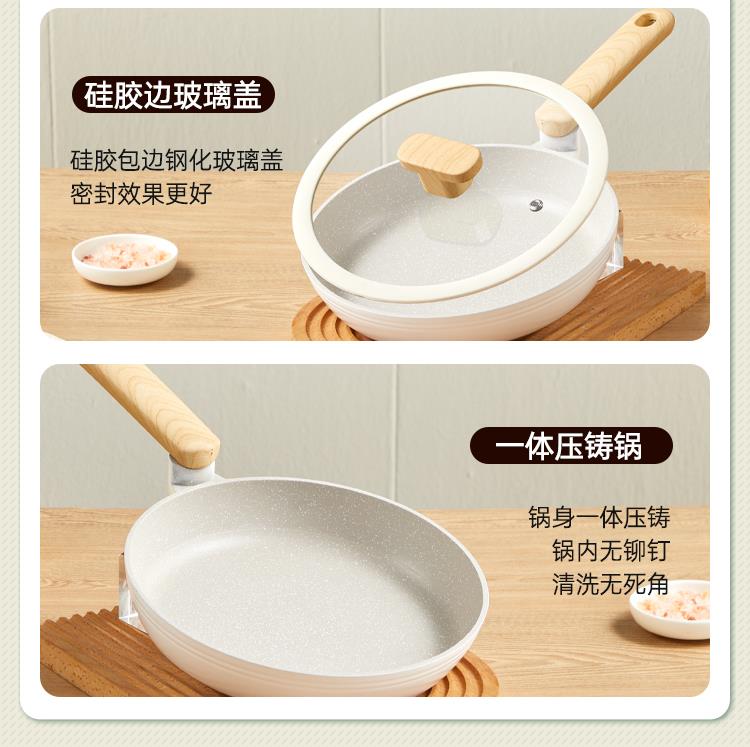 硅胶边玻璃盖

硅胶包边钢化玻璃盖
密封效果更好

一体压铸锅

锅身一体压铸
锅内无铆钉
清洗无死角