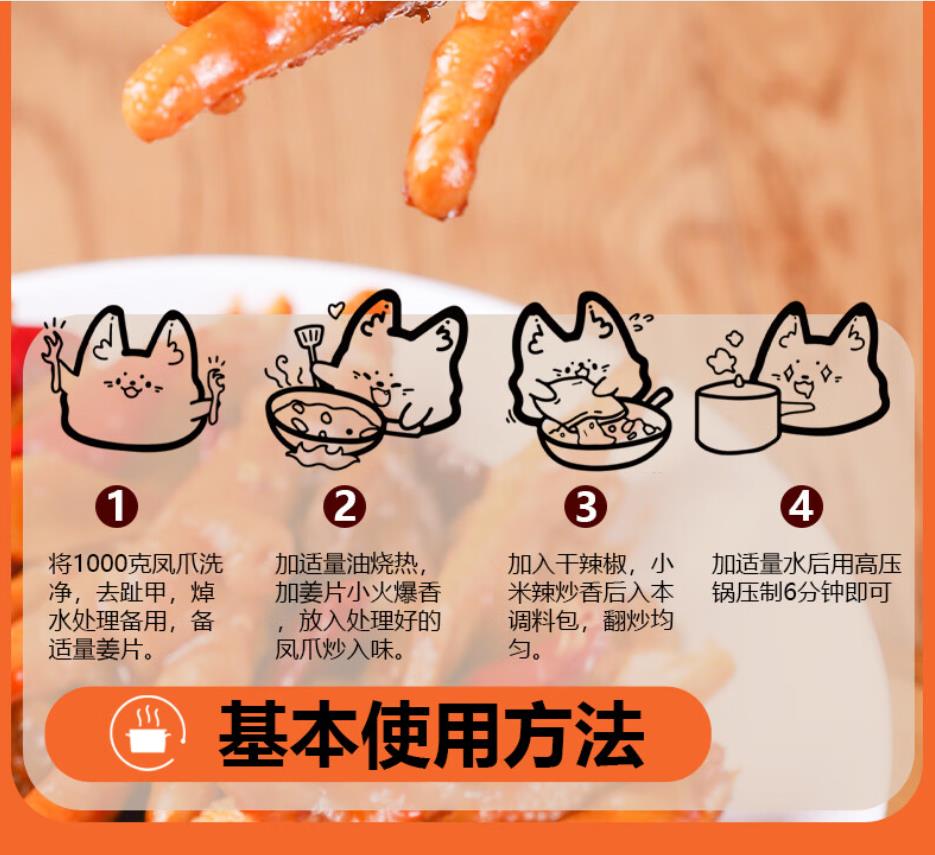 1

将1000克凤爪洗净，去趾甲，焯水处理备用，备适量姜片。

2

加适量油烧热，加姜片小火爆香，放入处理好的凤爪炒入味。

3

加入干辣椒，小米辣炒香后入本调料包，翻炒均匀。

4

加适量水后用高压锅压制6分钟即可

基本使用方法