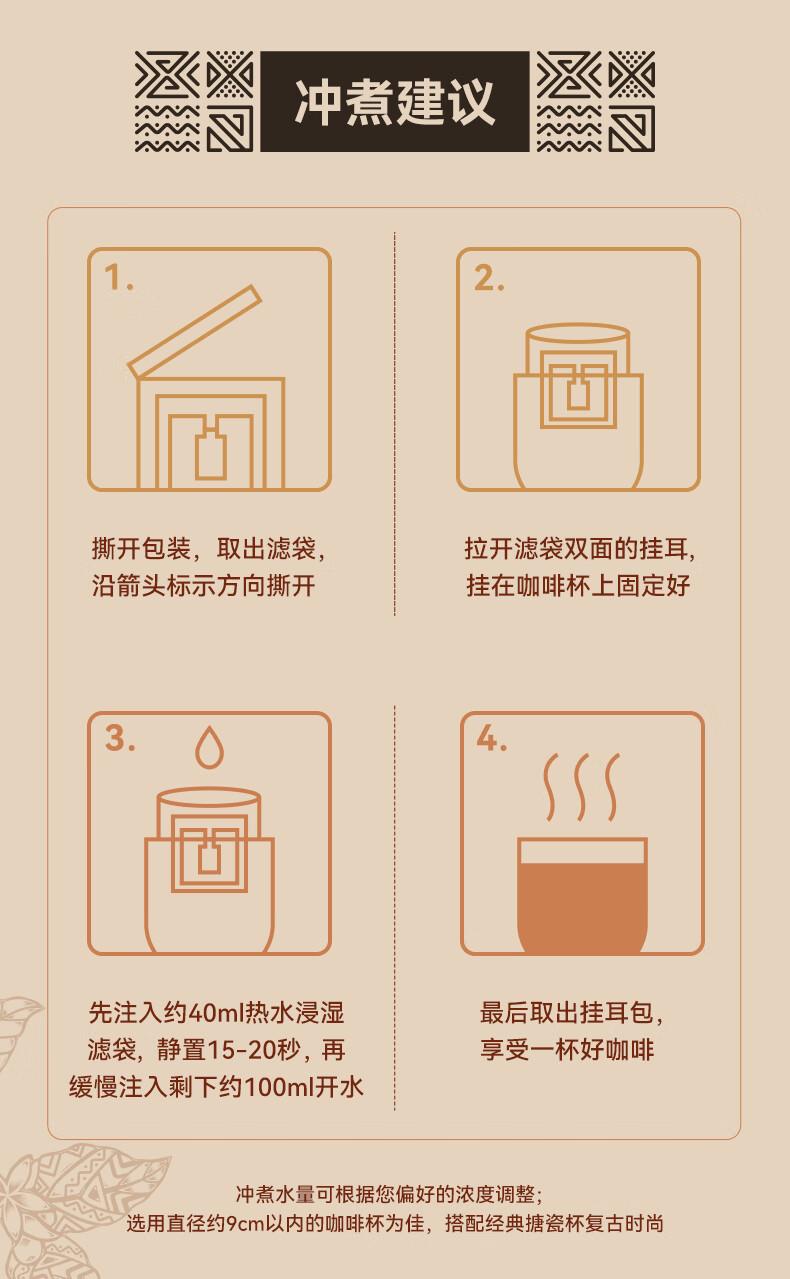 冲煮建议

1.

撕开包装，取出滤袋，沿箭头标示方向撕开

2.

拉开滤袋双面的挂耳，挂在咖啡杯上固定好

3.

先注入约40ml热水浸湿滤袋，静置15-20秒，再缓慢注入剩下约100ml开水

4.

最后取出挂耳包，享受一杯好咖啡

冲煮水量可根据您偏好的浓度调整；
选用直径约9cm以内的咖啡杯为佳，搭配经典搪瓷杯复古时尚