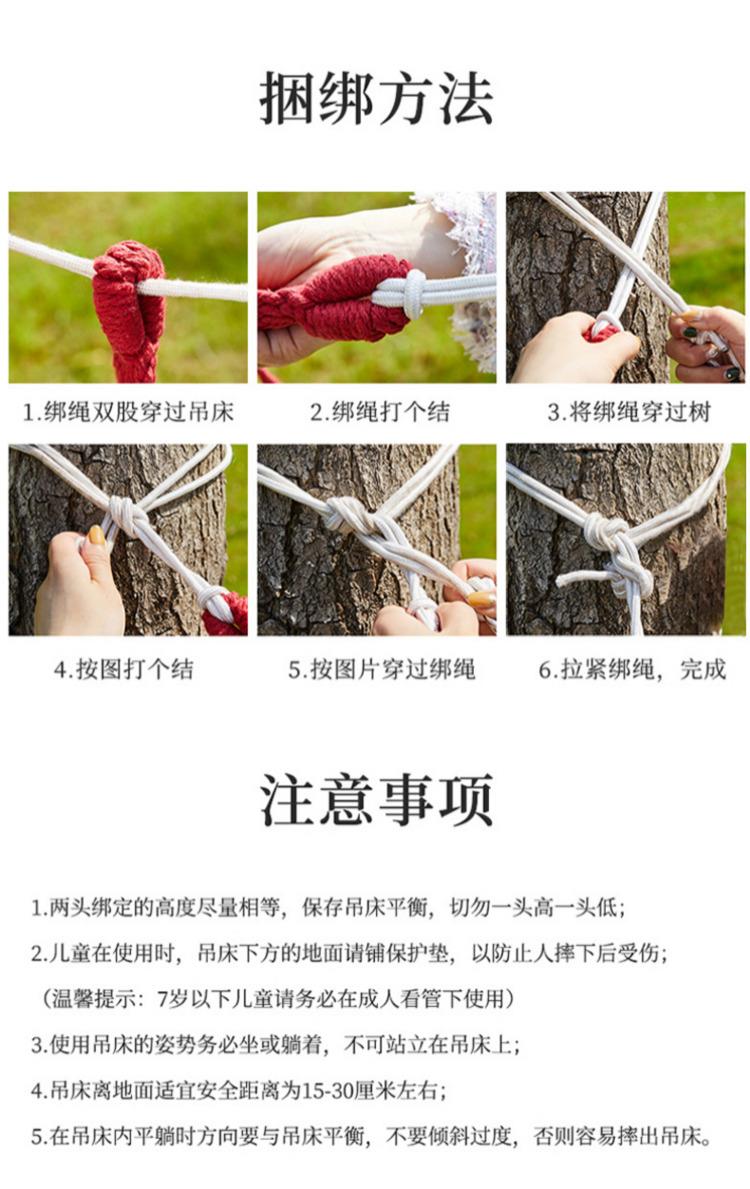 捆绑方法

1.绑绳双股穿过吊床

2.绑绳打个结

3.将绑绳穿过树

4.按图打个结

5.按图片穿过绑绳

6.拉紧绑绳，完成

注意事项

1.两头绑定的高度尽量相等，保存吊床平衡，切勿一头高一头低；

2.儿童在使用时，吊床下方的地面请铺保护垫，以防止人摔下后受伤；
（温馨提示：7岁以下儿童请务必在成人看管下使用）

3.使用吊床的姿势务必坐或躺着，不可站立在吊床上；

4.吊床离地面适宜安全距离为15-30厘米左右；

5.在吊床内平躺时方向要与吊床平衡，不要倾斜过度，否则容易摔出吊床。