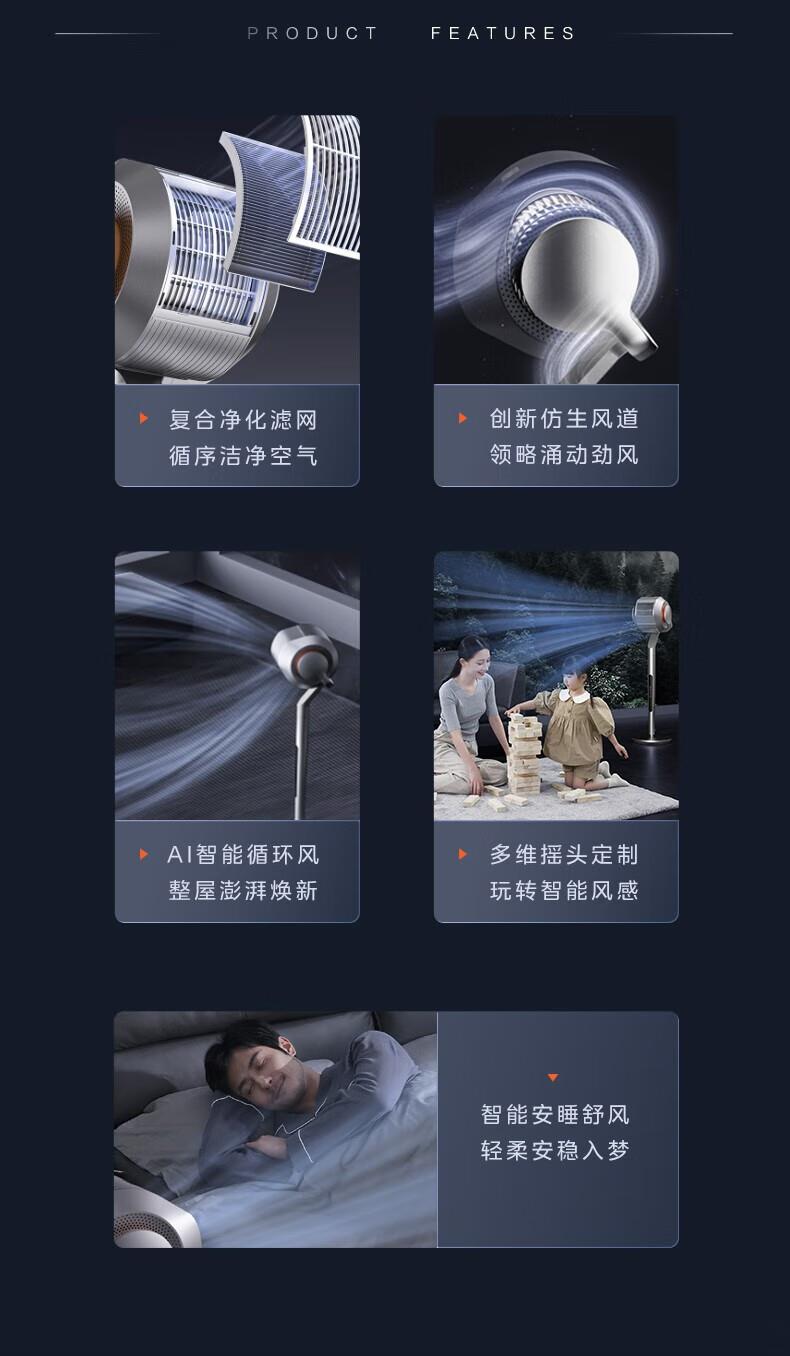 PRODUCT FEATURES

复合净化滤网
循序洁净空气

创新仿生风道
领略涌动劲风

AI智能循环风
整屋澎湃焕新

多维摇头定制
玩转智能风感

智能安睡舒风
轻柔安稳入梦