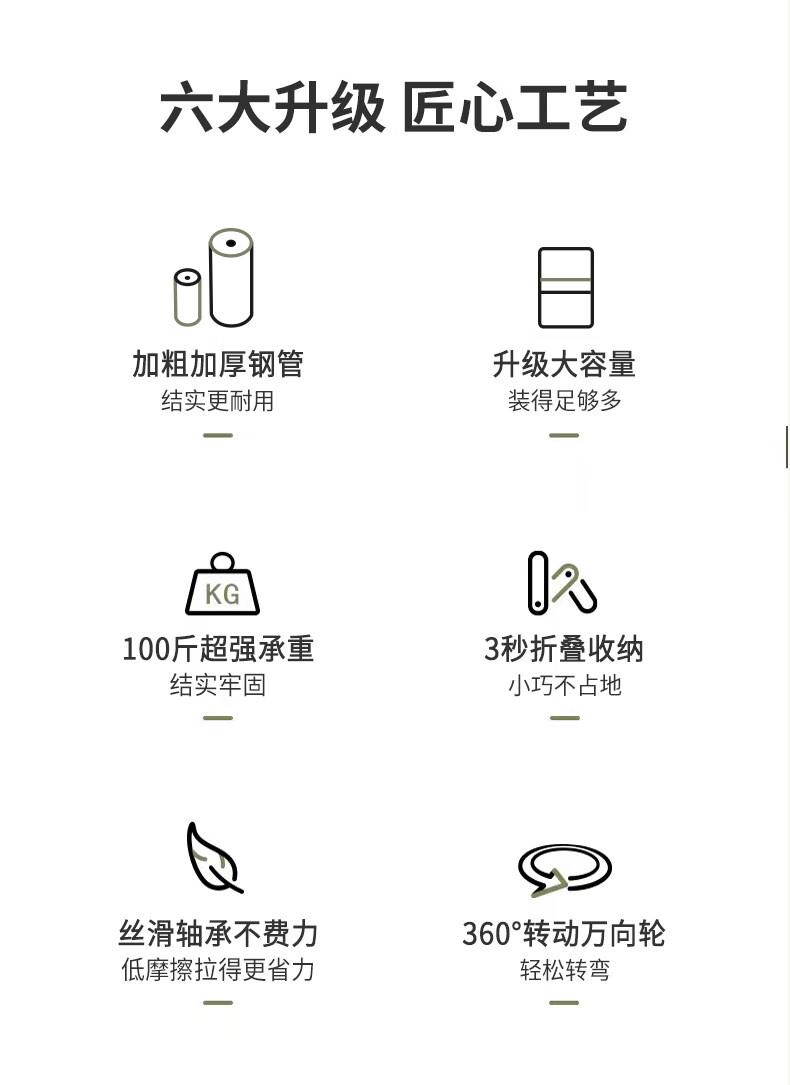 六大升级 匠心工艺

加粗加厚钢管
结实更耐用

升级大容量
装得足够多

KG

100斤超强承重
结实牢固

3秒折叠收纳
小巧不占地

丝滑轴承不费力
低摩擦拉得更省力

360°转动万向轮
轻松转弯