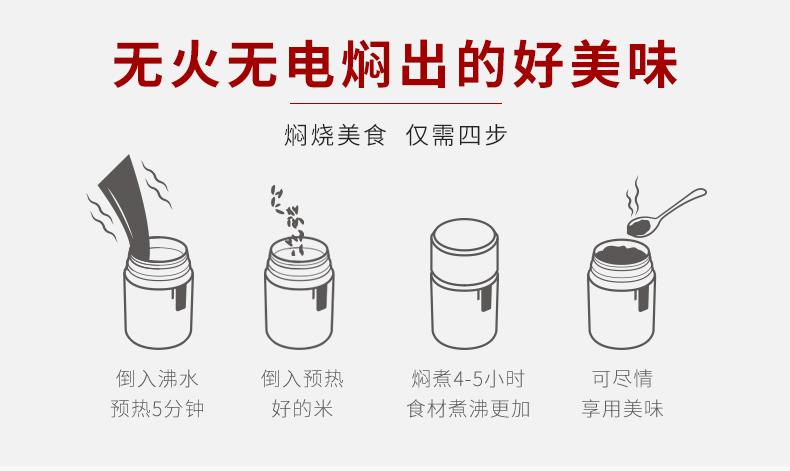 无火无电焖出的好美味

焖烧美食 仅需四步

倒入沸水
预热5分钟

倒入预热
好的米

焖煮4-5小时
食材煮沸更加

可尽情
享用美味