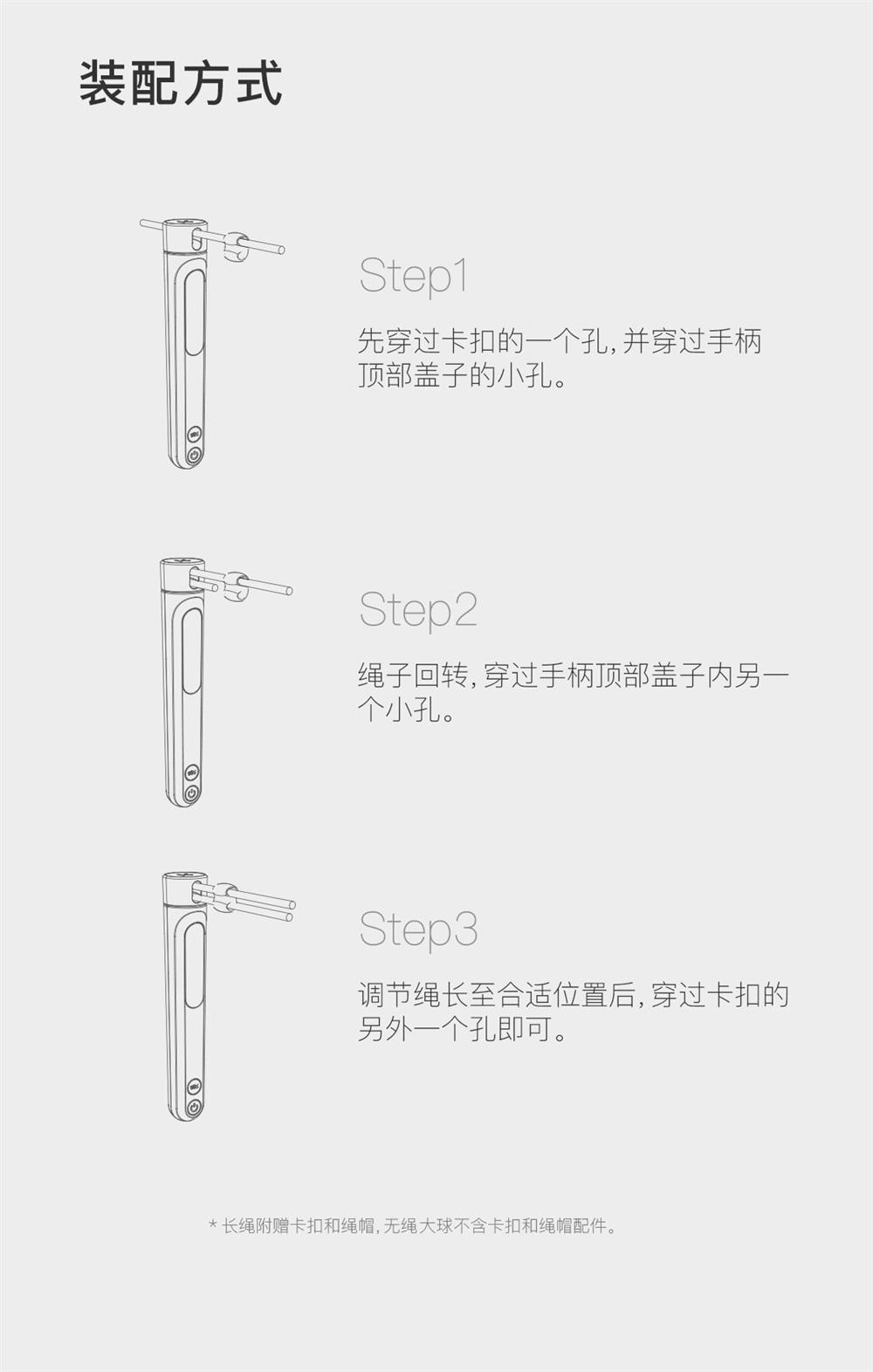 装配方式

Step1

先穿过卡扣的一个孔，并穿过手柄顶部盖子的小孔。

Step2

绳子回转，穿过手柄顶部盖子内另一个小孔。

Step3

调节绳长至合适位置后，穿过卡扣的另外一个孔即可。

* 长绳附赠卡扣和绳帽，无绳大球不含卡扣和绳帽配件。