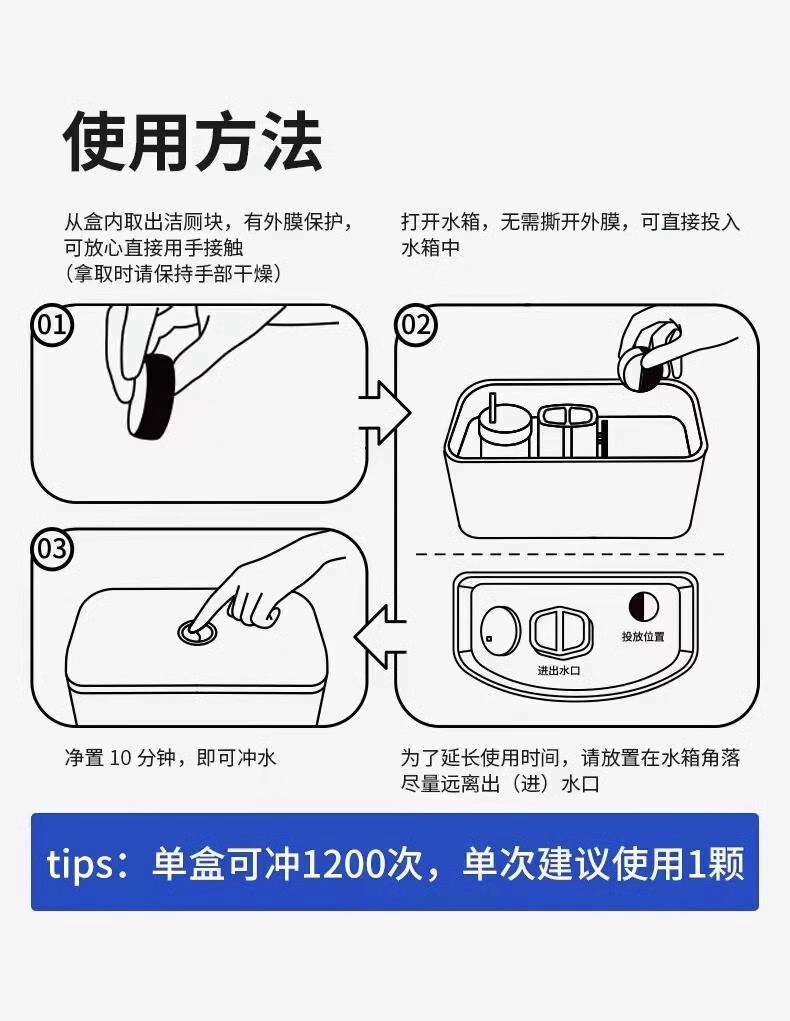 使用方法

从盒内取出洁厕块，有外膜保护，可放心直接用手接触
（拿取时请保持手部干燥）

打开水箱，无需撕开外膜，可直接投入水箱中

01

02

03

投放位置

进出水口

净置 10 分钟，即可冲水

为了延长使用时间，请放置在水箱角落尽量远离出（进）水口

tips：单盒可冲1200次，单次建议使用1颗