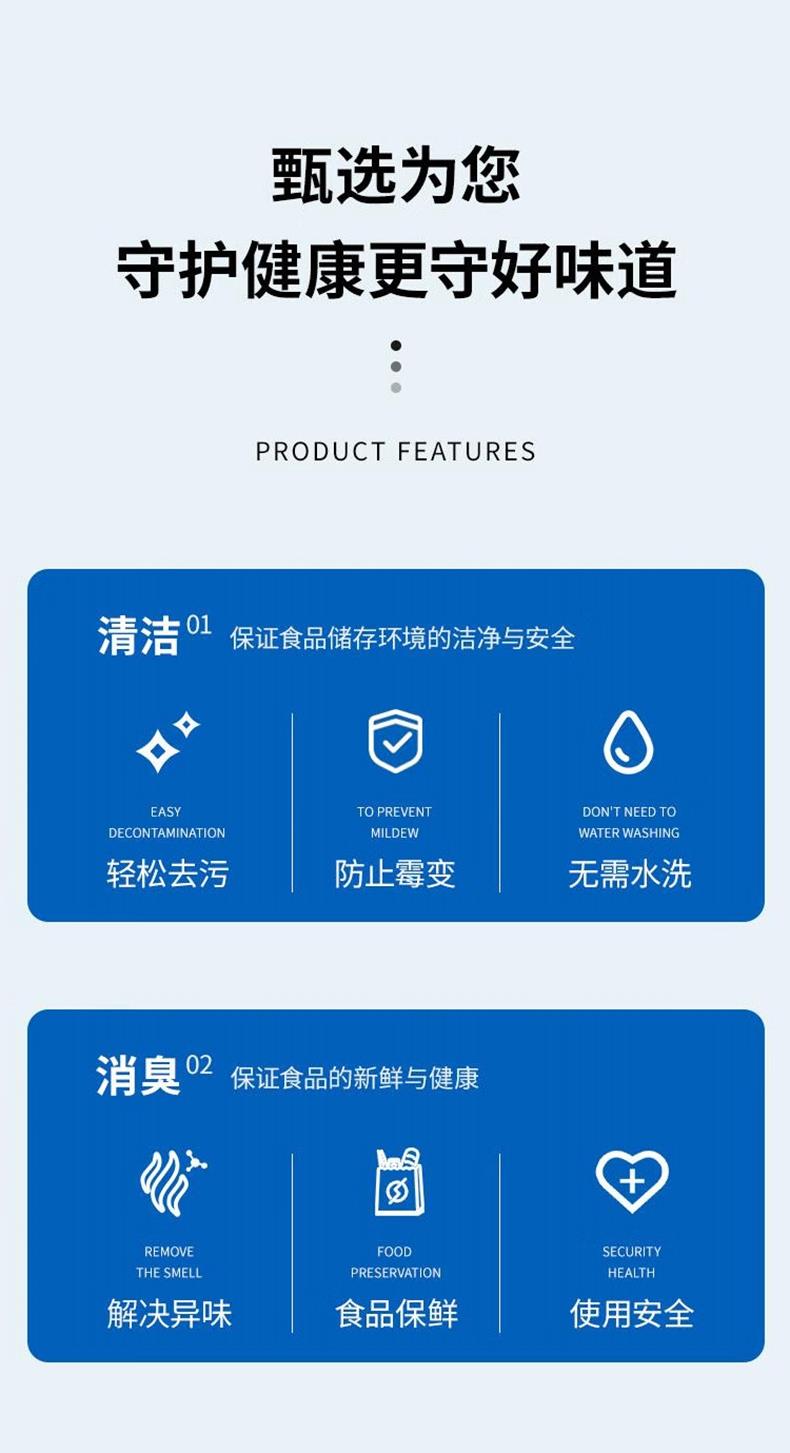 甄选为您
守护健康更守好味道

PRODUCT FEATURES

清洁01 保证食品储存环境的洁净与安全

EASY
DECONTAMINATION
轻松去污

TO PREVENT
MILDEW
防止霉变

DON'T NEED TO
WATER WASHING
无需水洗

消臭02 保证食品的新鲜与健康

REMOVE
THE SMELL
解决异味

FOOD
PRESERVATION
食品保鲜

SECURITY
HEALTH
使用安全