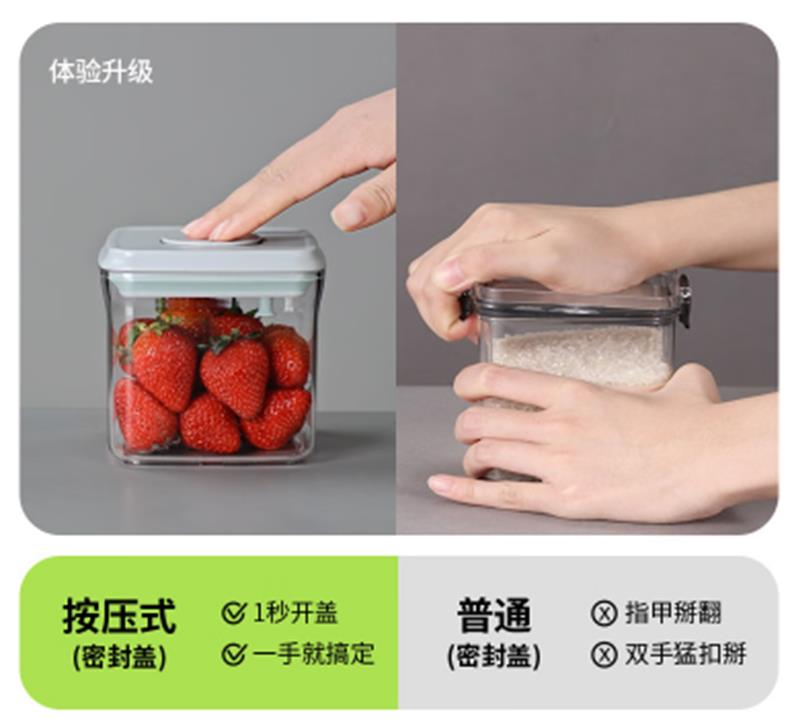 体验升级

按压式
(密封盖)

1秒开盖
一手就搞定

普通
(密封盖)

指甲掰翻
双手猛扣掰