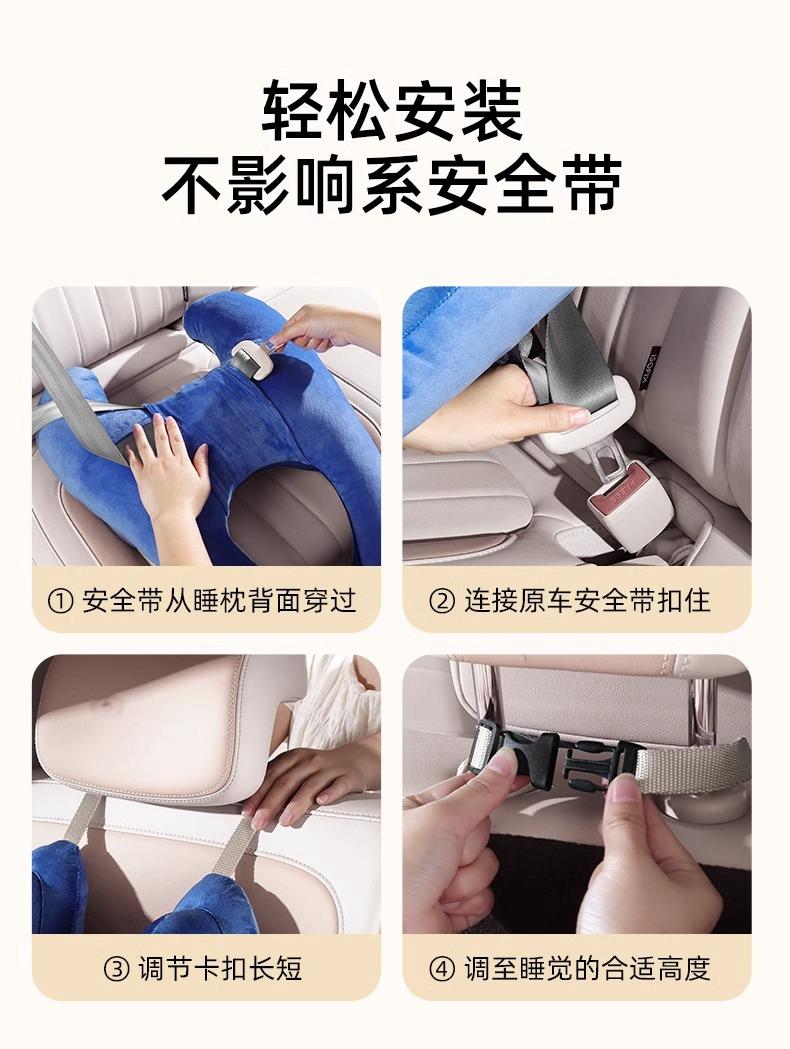 轻松安装
不影响系安全带

① 安全带从睡枕背面穿过

② 连接原车安全带扣住

③ 调节卡扣长短

④ 调至睡觉的合适高度