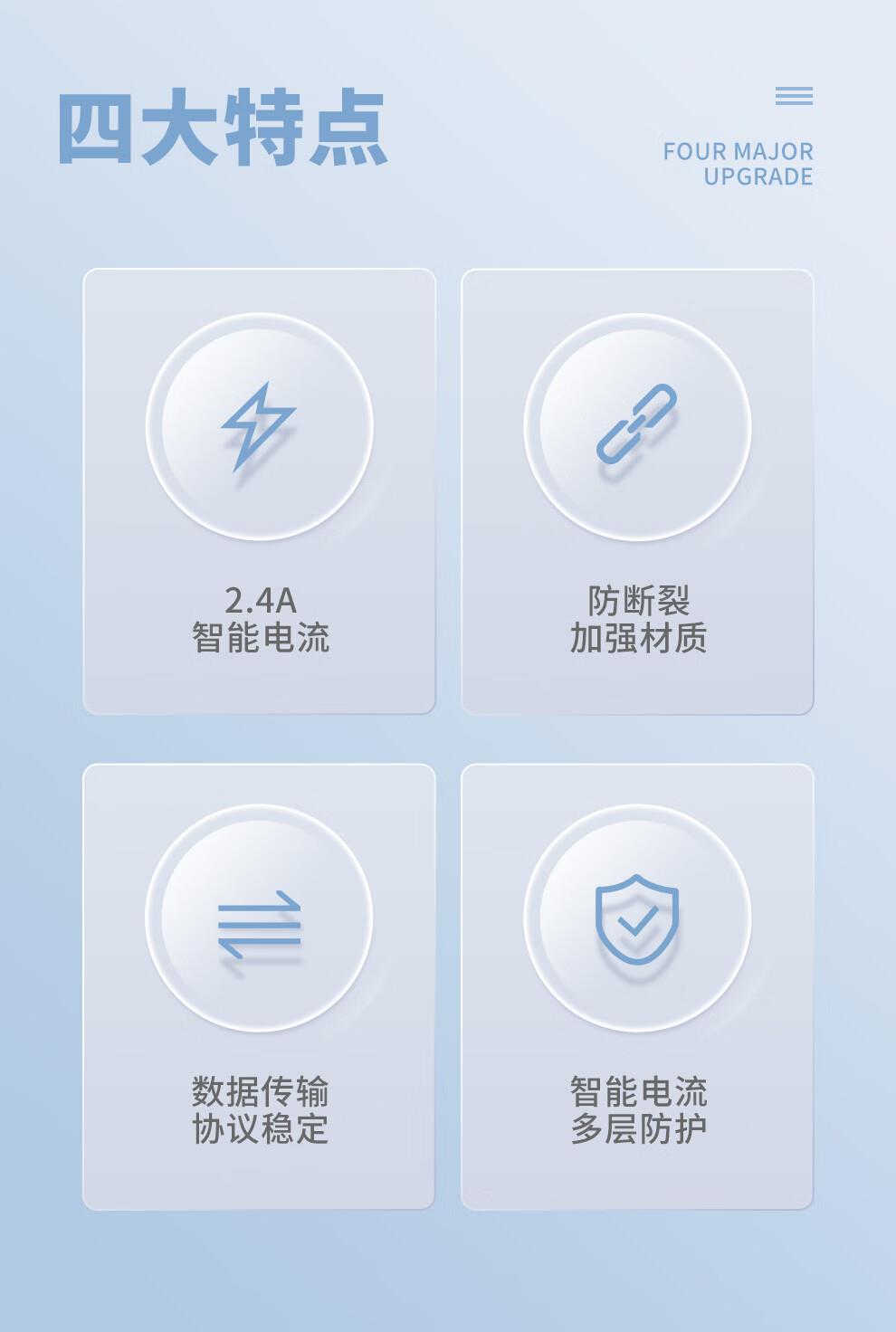 四大特点

FOUR MAJOR
UPGRADE

2.4A
智能电流

防断裂
加强材质

数据传输
协议稳定

智能电流
多层防护