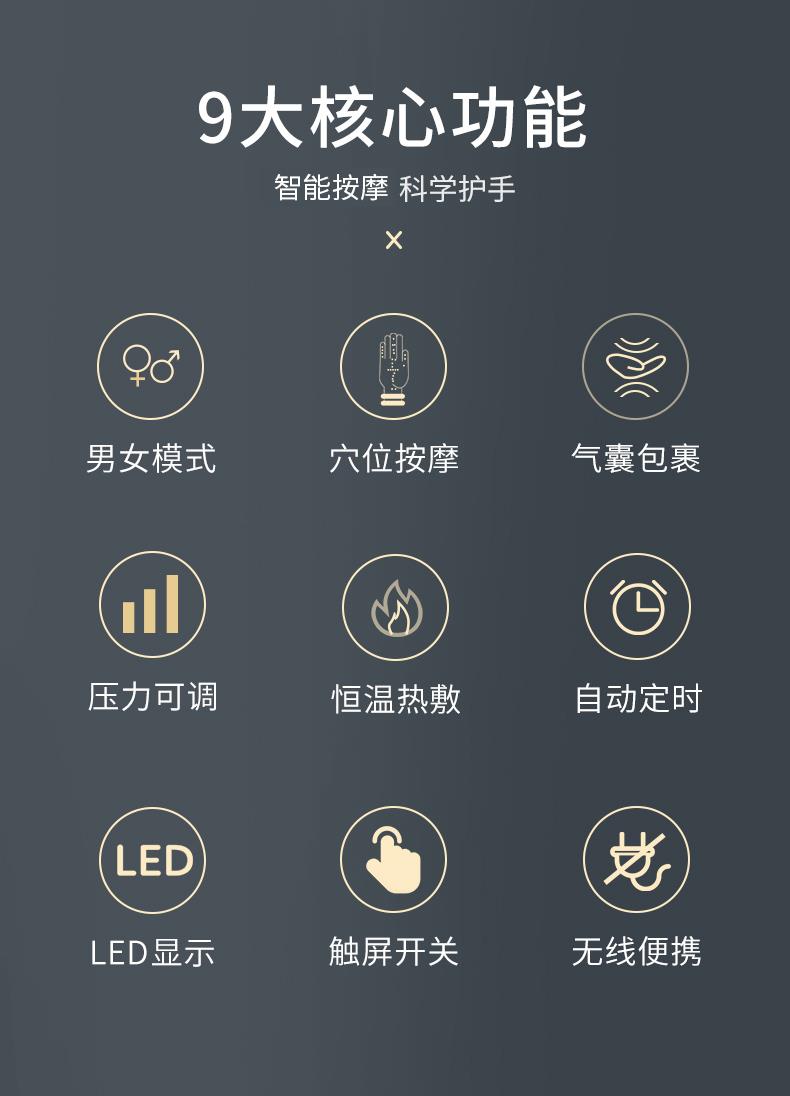 9大核心功能

智能按摩 科学护手

×

男女模式

穴位按摩

气囊包裹

压力可调

恒温热敷

自动定时

LED

LED显示

触屏开关

无线便携