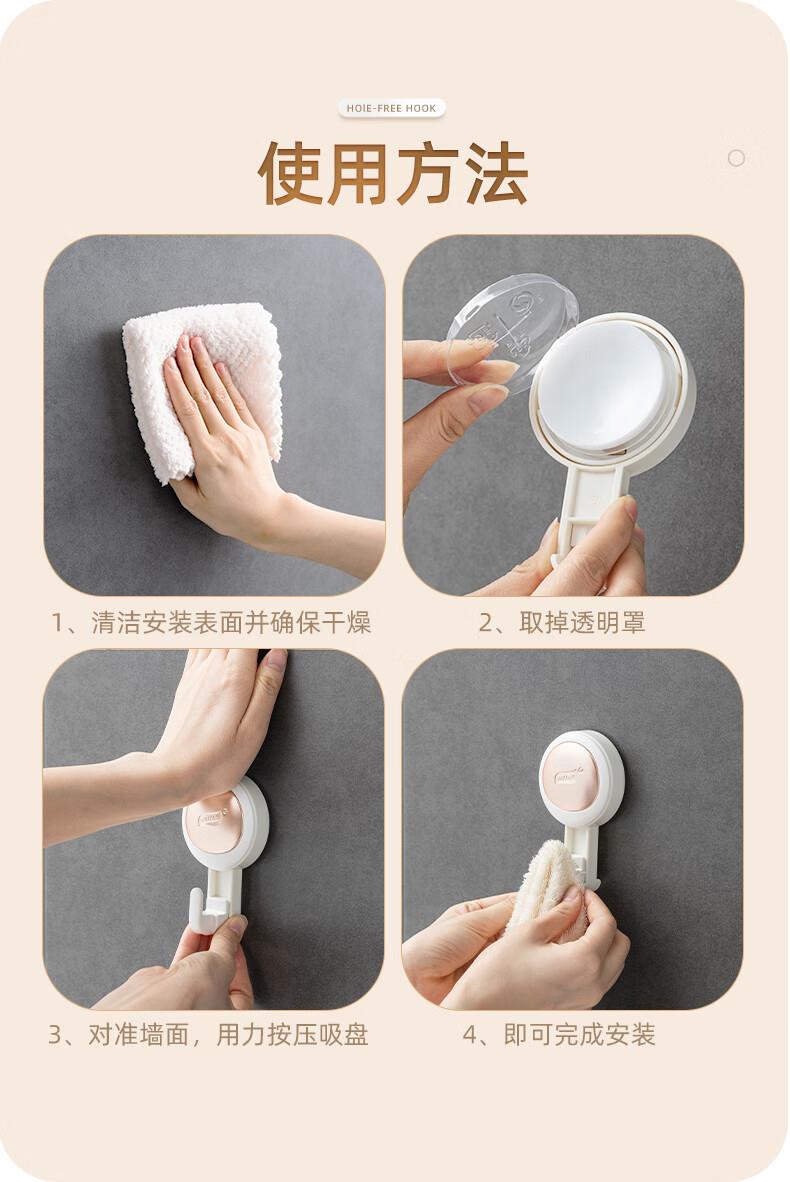 HOIE-FREE HOOK

使用方法

1、清洁安装表面并确保干燥

2、取掉透明罩

3、对准墙面，用力按压吸盘

4、即可完成安装