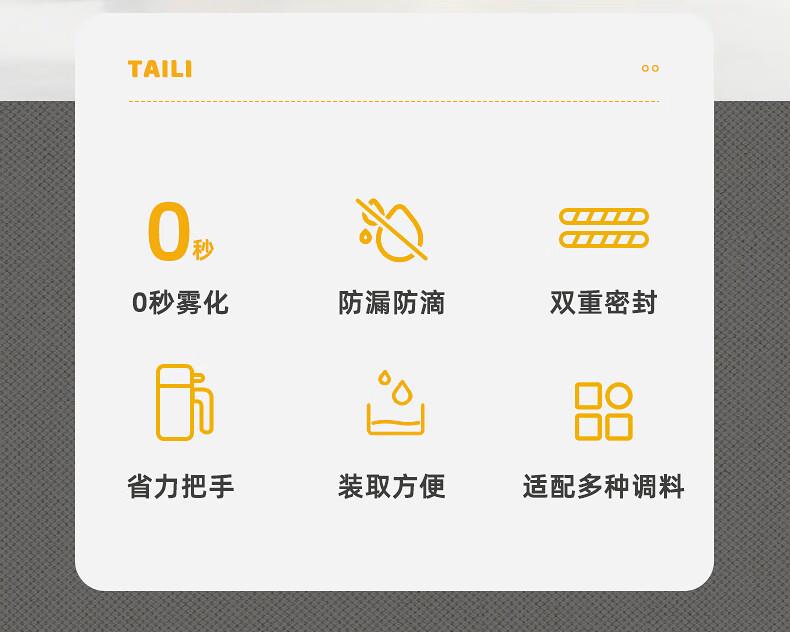 TAILI

0秒

0秒雾化

防漏防滴

双重密封

省力把手

装取方便

适配多种调料