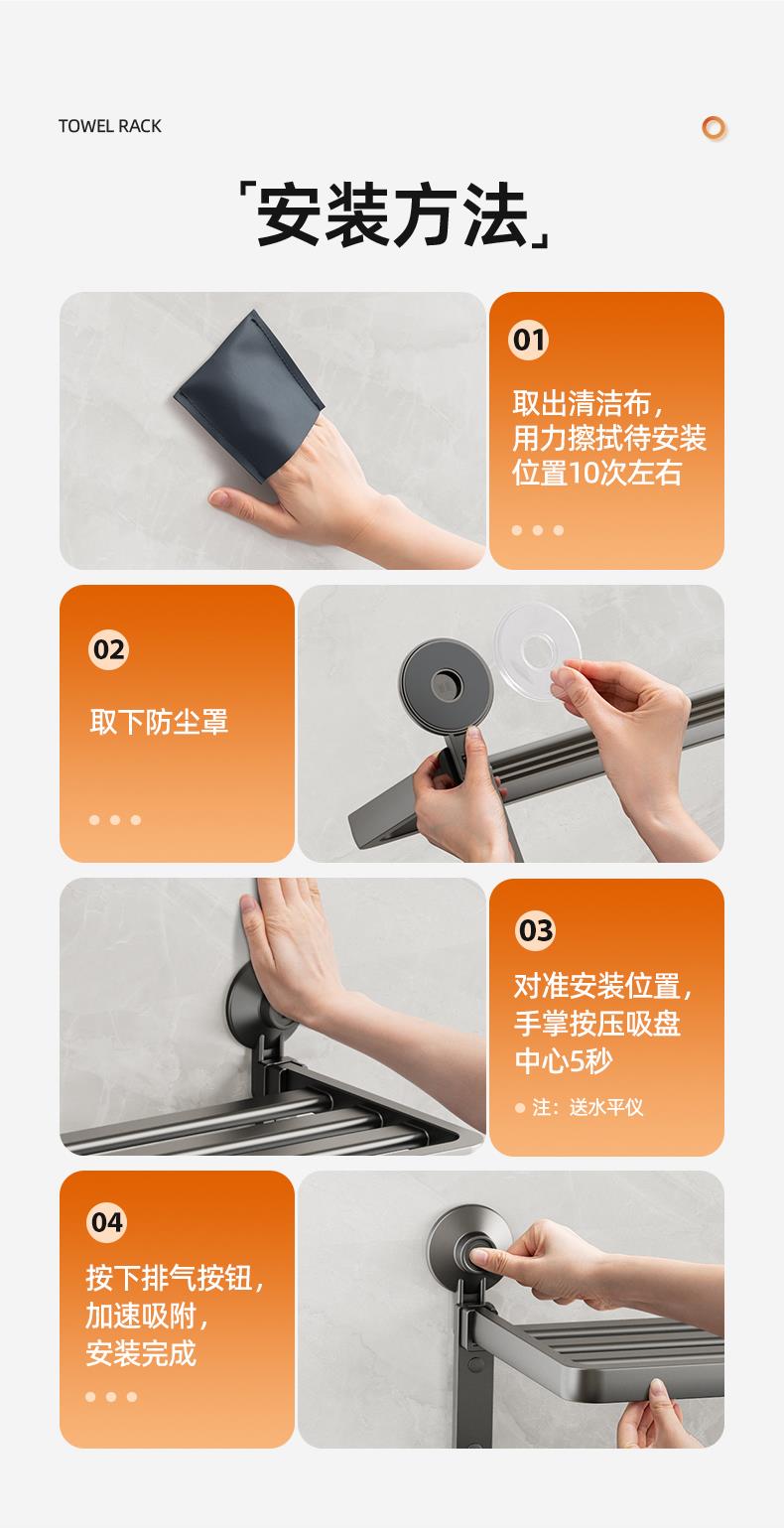 TOWEL RACK

「安装方法」

01

取出清洁布，用力擦拭待安装位置10次左右

02

取下防尘罩

03

对准安装位置，手掌按压吸盘中心5秒

注：送水平仪

04

按下排气按钮，加速吸附，安装完成