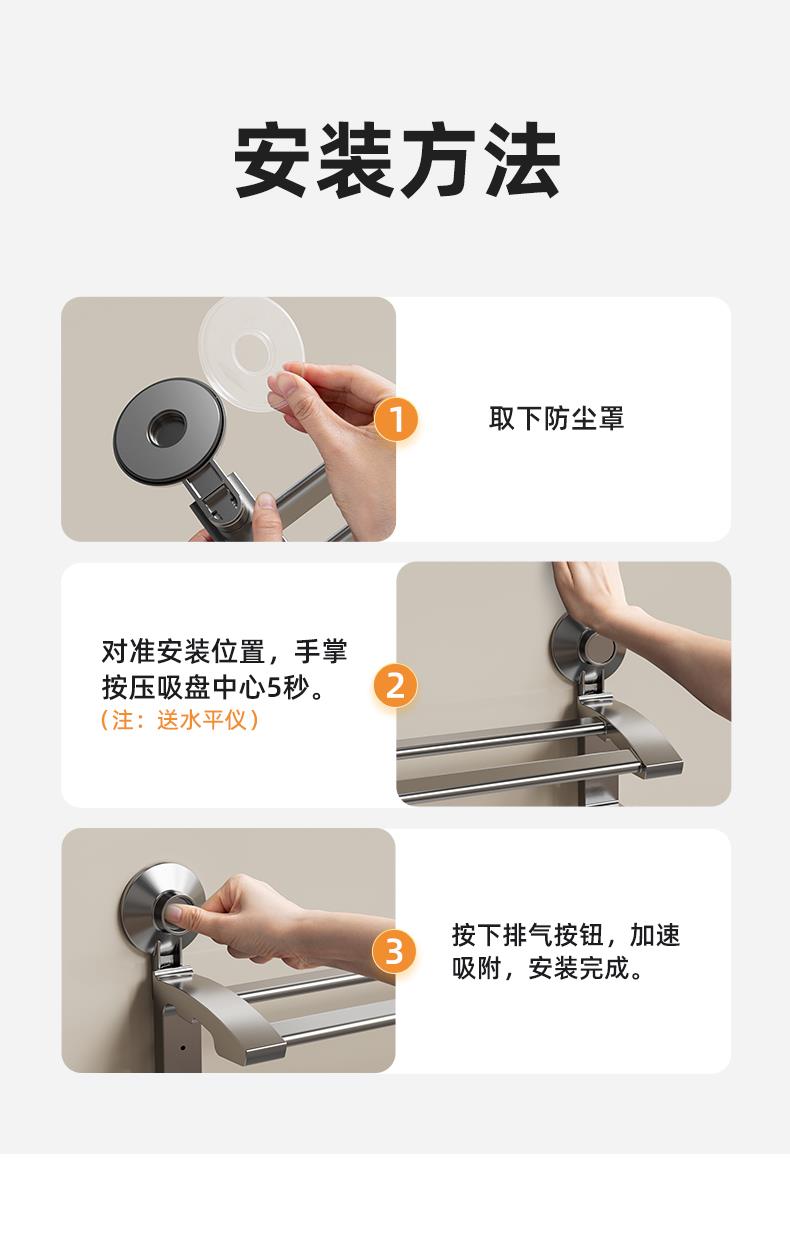 安装方法

1

取下防尘罩

对准安装位置，手掌按压吸盘中心5秒。
（注：送水平仪）

2

3

按下排气按钮，加速吸附，安装完成。