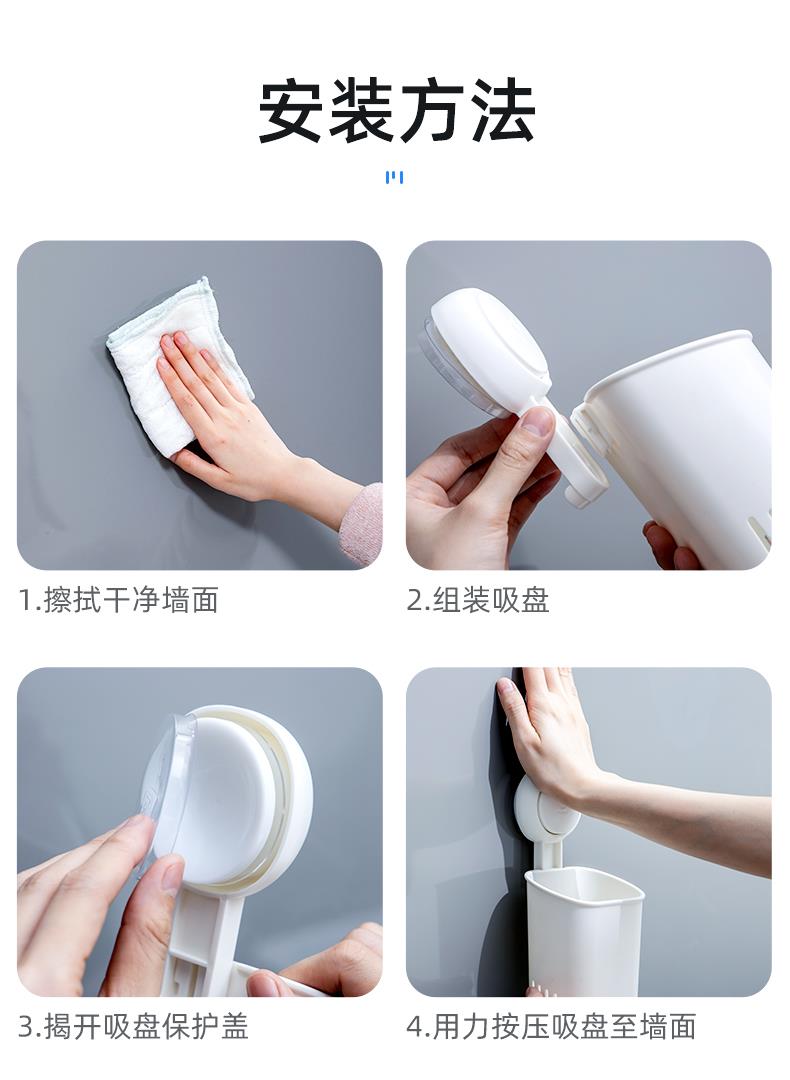 安装方法

1.擦拭干净墙面

2.组装吸盘

3.揭开吸盘保护盖

4.用力按压吸盘至墙面