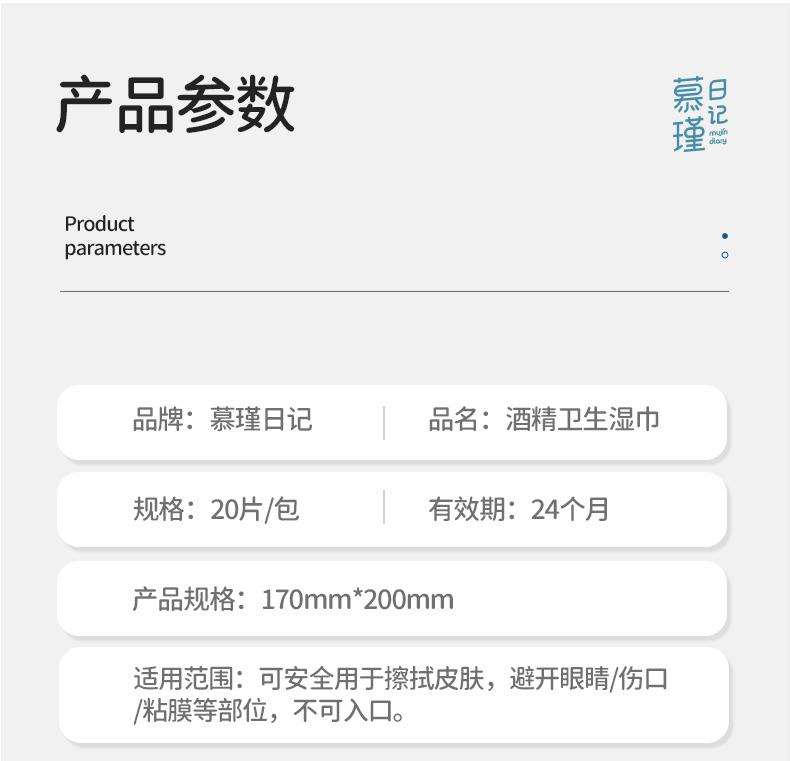 产品参数

慕瑾日记
mujin diary

Product parameters

品牌：慕瑾日记 品名：酒精卫生湿巾

规格：20片/包 有效期：24个月

产品规格：170mm*200mm

适用范围：可安全用于擦拭皮肤，避开眼睛/伤口/粘膜等部位，不可入口。