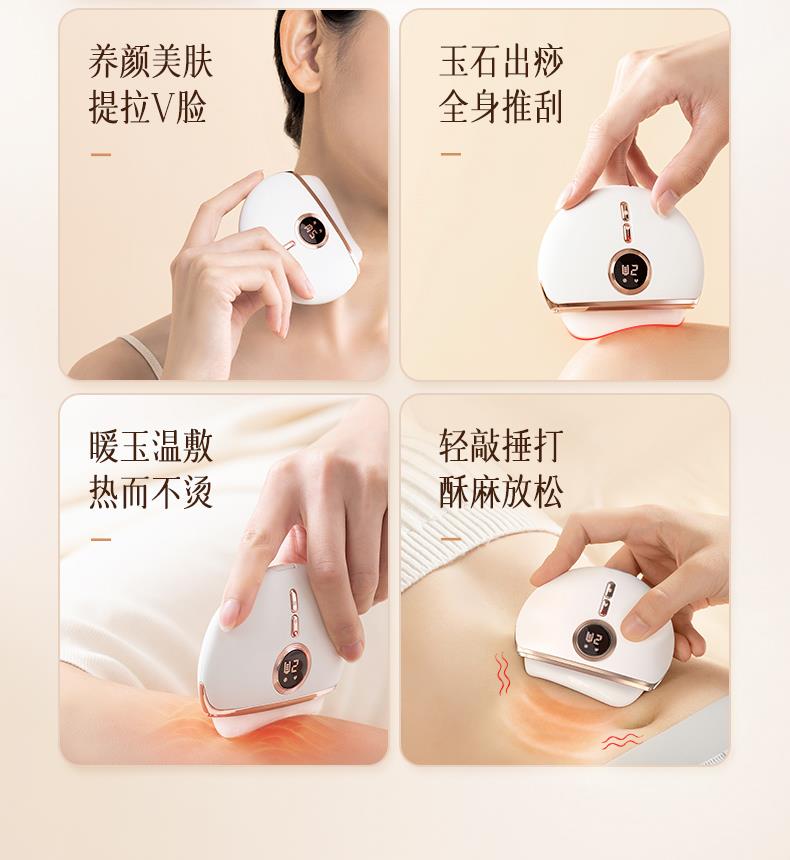 养颜美肤
提拉V脸

玉石出痧
全身推刮

暖玉温敷
热而不烫

轻敲捶打
酥麻放松