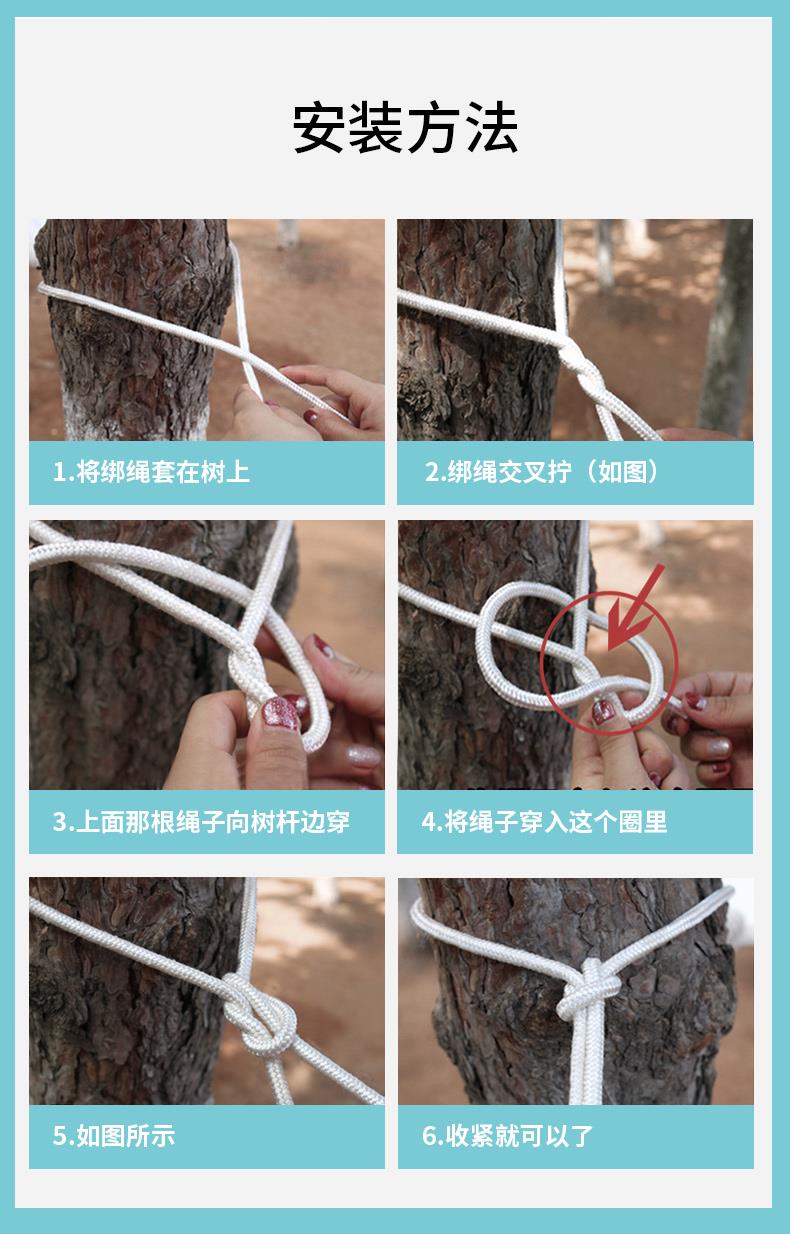 安装方法

1.将绑绳套在树上

2.绑绳交叉拧（如图）

3.上面那根绳子向树杆边穿

4.将绳子穿入这个圈里

5.如图所示

6.收紧就可以了