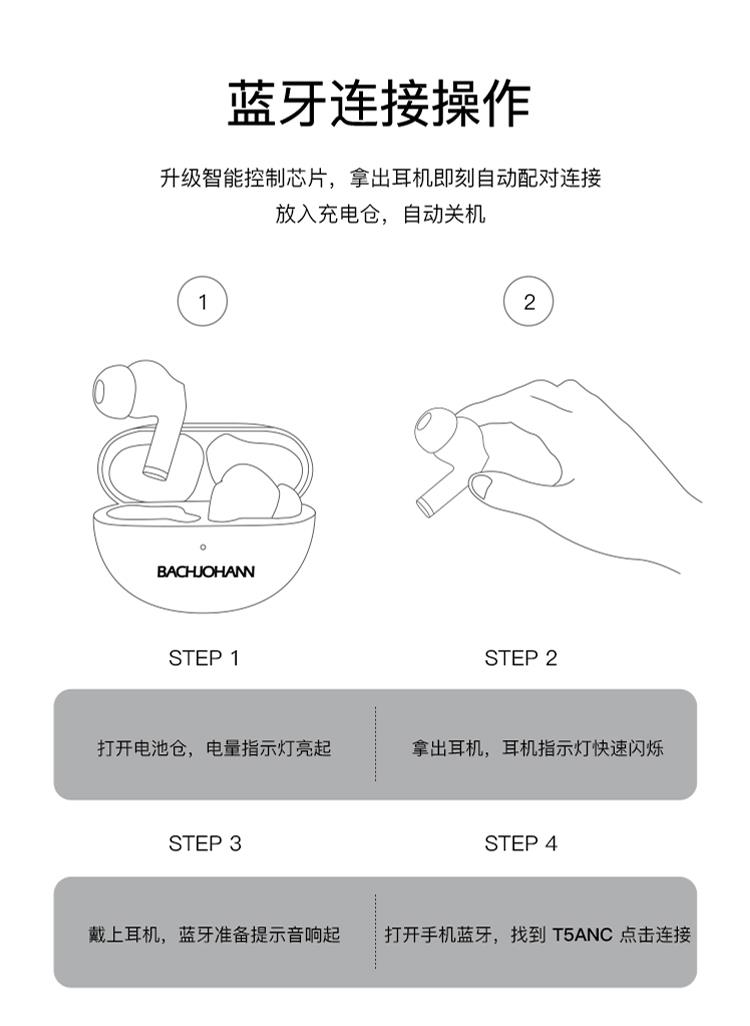 蓝牙连接操作

升级智能控制芯片，拿出耳机即刻自动配对连接
放入充电仓，自动关机

1

2

BACHJOHANN

STEP 1

STEP 2

打开电池仓，电量指示灯亮起

拿出耳机，耳机指示灯快速闪烁

STEP 3

STEP 4

戴上耳机，蓝牙准备提示音响起

打开手机蓝牙，找到 T5ANC 点击连接