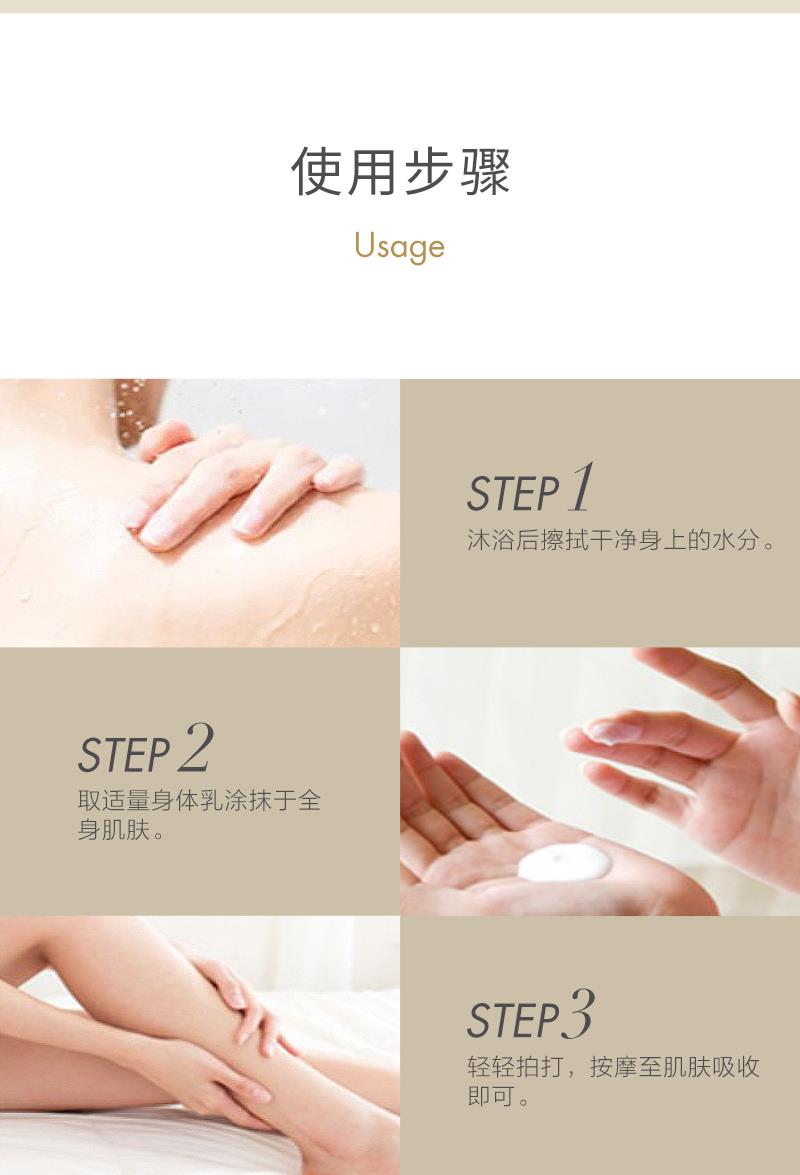 使用步骤

Usage

STEP 1

沐浴后擦拭干净身上的水分。

STEP 2

取适量身体乳涂抹于全身肌肤。

STEP 3

轻轻拍打，按摩至肌肤吸收即可。