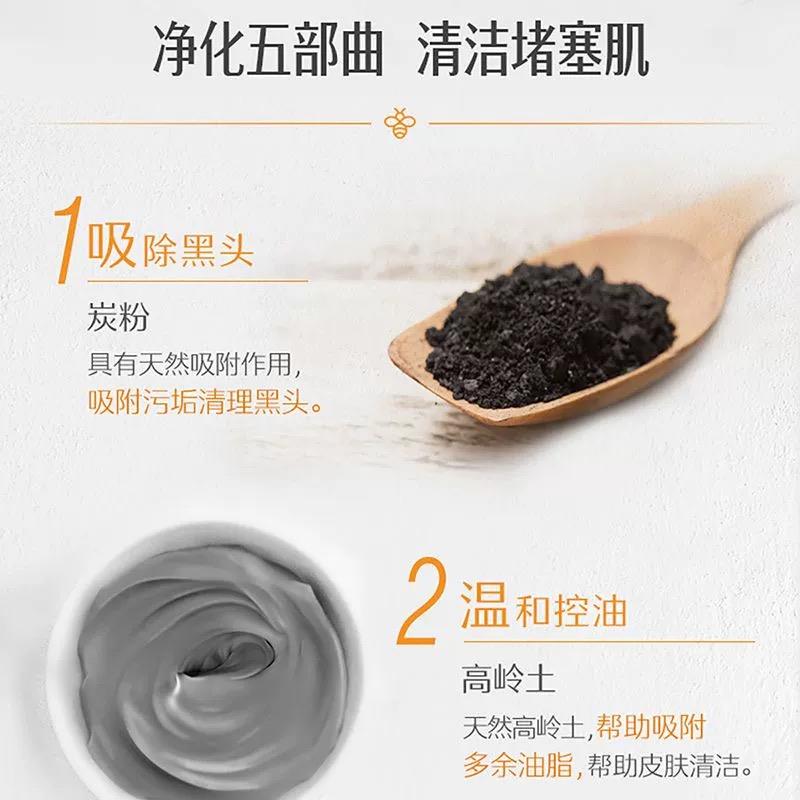 净化五部曲 清洁堵塞肌

1 吸除黑头

炭粉

具有天然吸附作用，吸附污垢清理黑头。

2 温和控油

高岭土

天然高岭土，帮助吸附多余油脂，帮助皮肤清洁。