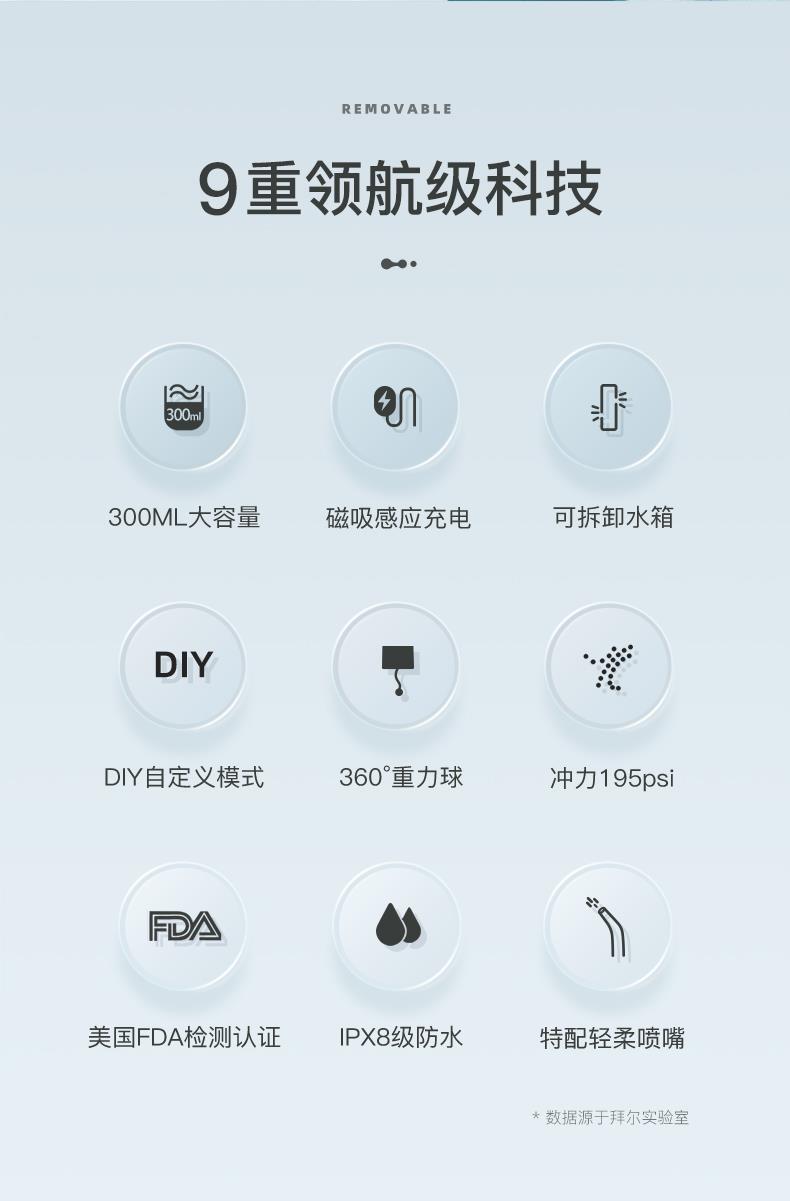 REMOVABLE

9重领航级科技

300ml

300ML大容量

磁吸感应充电

可拆卸水箱

DIY

DIY自定义模式

360°重力球

冲力195psi

FDA

美国FDA检测认证

IPX8级防水

特配轻柔喷嘴

* 数据源于拜尔实验室