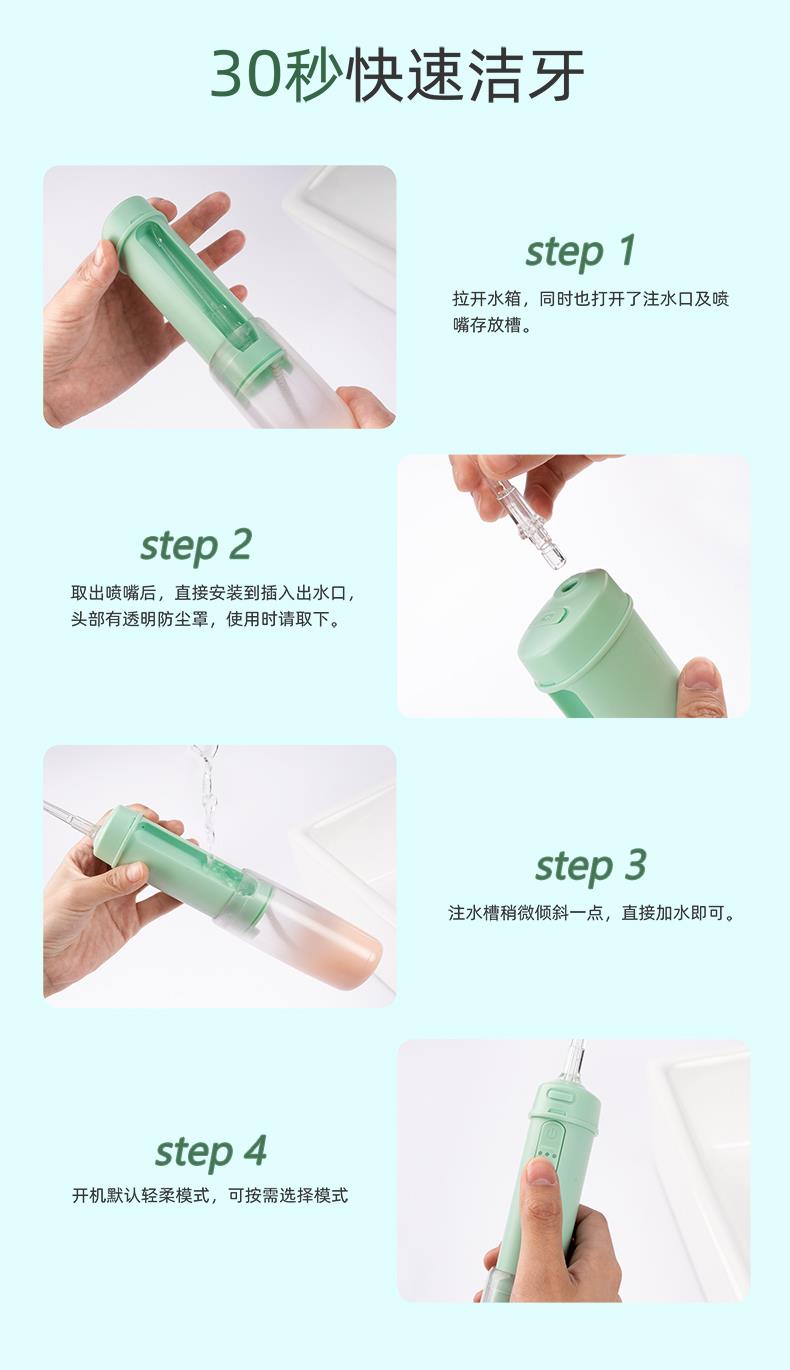 30秒快速洁牙

step 1

拉开水箱，同时也打开了注水口及喷嘴存放槽。

step 2

取出喷嘴后，直接安装到插入出水口，头部有透明防尘罩，使用时请取下。

step 3

注水槽稍微倾斜一点，直接加水即可。

step 4

开机默认轻柔模式，可按需选择模式