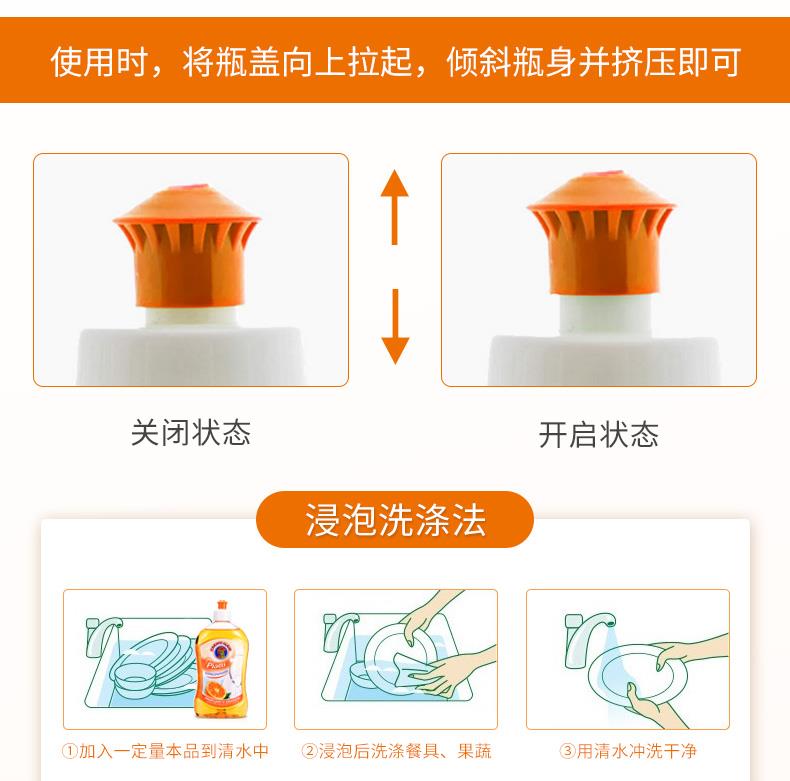 使用时，将瓶盖向上拉起，倾斜瓶身并挤压即可

关闭状态

开启状态

浸泡洗涤法

Piatti

①加入一定量本品到清水中

②浸泡后洗涤餐具、果蔬

③用清水冲洗干净