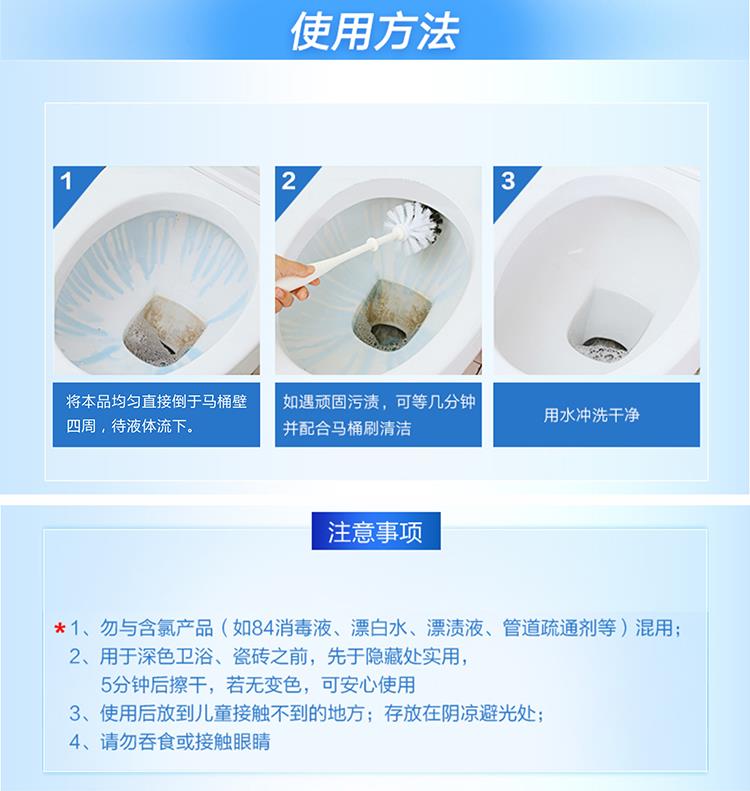 使用方法

1

将本品均匀直接倒于马桶壁四周，待液体流下。

2

如遇顽固污渍，可等几分钟并配合马桶刷清洁

3

用水冲洗干净

注意事项

*1、勿与含氯产品（如84消毒液、漂白水、漂渍液、管道疏通剂等）混用；
2、用于深色卫浴、瓷砖之前，先于隐藏处实用，5分钟后擦干，若无变色，可安心使用
3、使用后放到儿童接触不到的地方；存放在阴凉避光处；
4、请勿吞食或接触眼睛