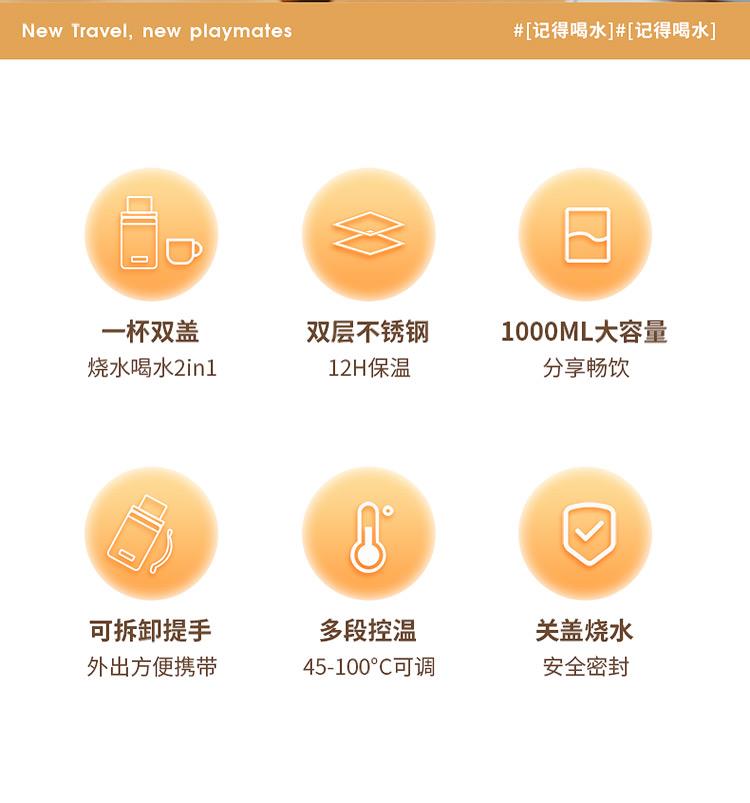 New Travel, new playmates

#[记得喝水]#[记得喝水]

一杯双盖
烧水喝水2in1

双层不锈钢
12H保温

1000ML大容量
分享畅饮

可拆卸提手
外出方便携带

多段控温
45-100°C可调

关盖烧水
安全密封