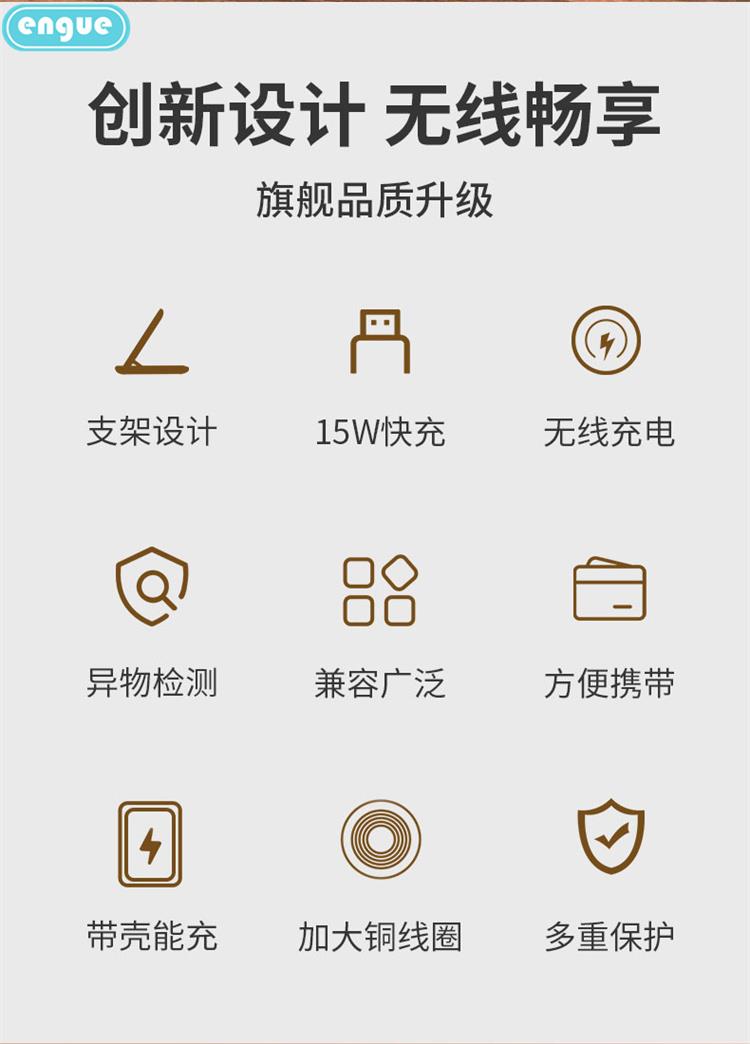 engue

创新设计 无线畅享

旗舰品质升级

支架设计

15W快充

无线充电

异物检测

兼容广泛

方便携带

带壳能充

加大铜线圈

多重保护