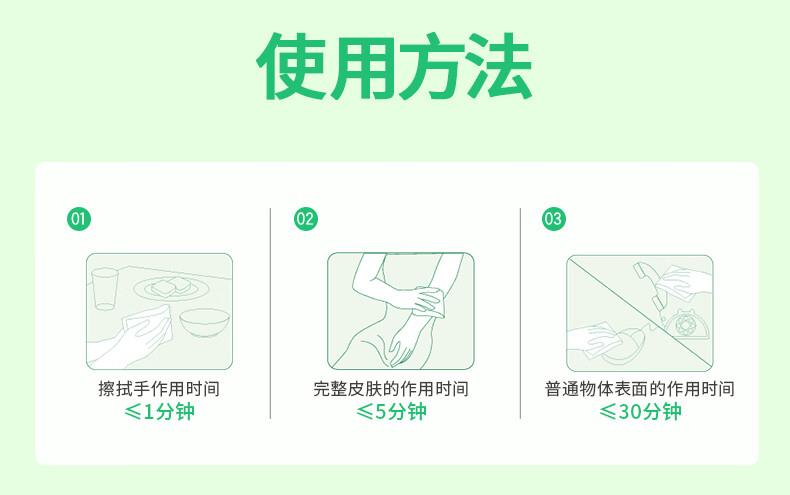 使用方法

01

擦拭手作用时间
≤1分钟

02

完整皮肤的作用时间
≤5分钟

03

普通物体表面的作用时间
≤30分钟