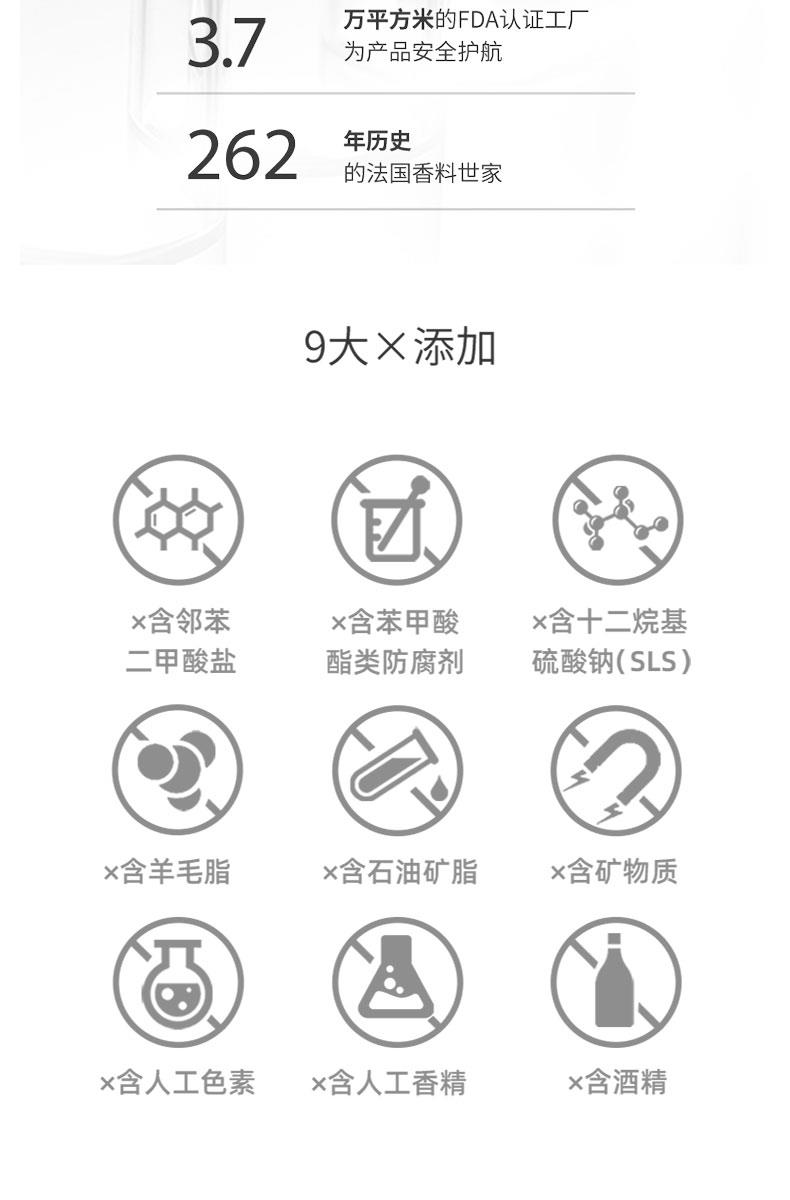 3.7
万平方米的FDA认证工厂
为产品安全护航

262
年历史
的法国香料世家

9大×添加

×含邻苯
二甲酸盐

×含苯甲酸
酯类防腐剂

×含十二烷基
硫酸钠(SLS)

×含羊毛脂

×含石油矿脂

×含矿物质

×含人工色素

×含人工香精

×含酒精