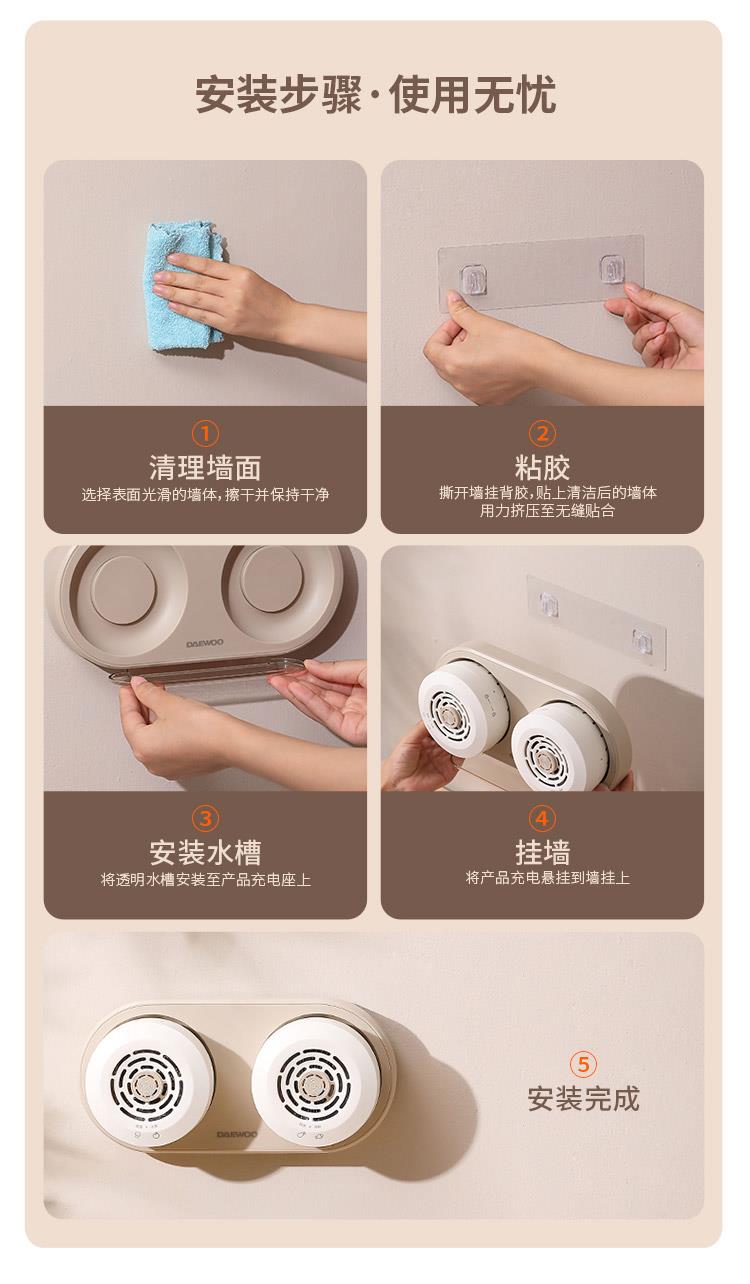 安装步骤·使用无忧

①
清理墙面
选择表面光滑的墙体，擦干并保持干净

②
粘胶
撕开墙挂背胶，贴上清洁后的墙体
用力挤压至无缝贴合

DAEWOO

③
安装水槽
将透明水槽安装至产品充电座上

④
挂墙
将产品充电悬挂到墙挂上

DAEWOO

⑤
安装完成