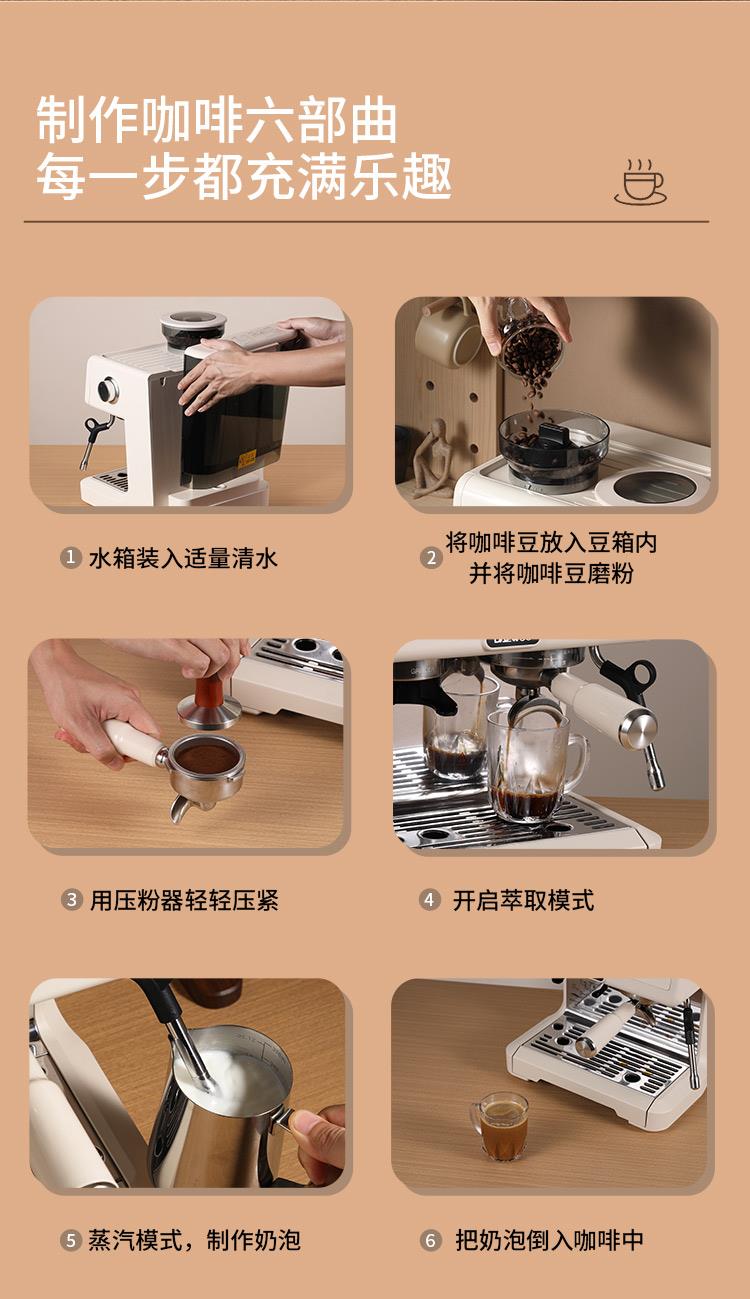 制作咖啡六部曲
每一步都充满乐趣

1 水箱装入适量清水

2 将咖啡豆放入豆箱内并将咖啡豆磨粉

3 用压粉器轻轻压紧

4 开启萃取模式

5 蒸汽模式，制作奶泡

6 把奶泡倒入咖啡中