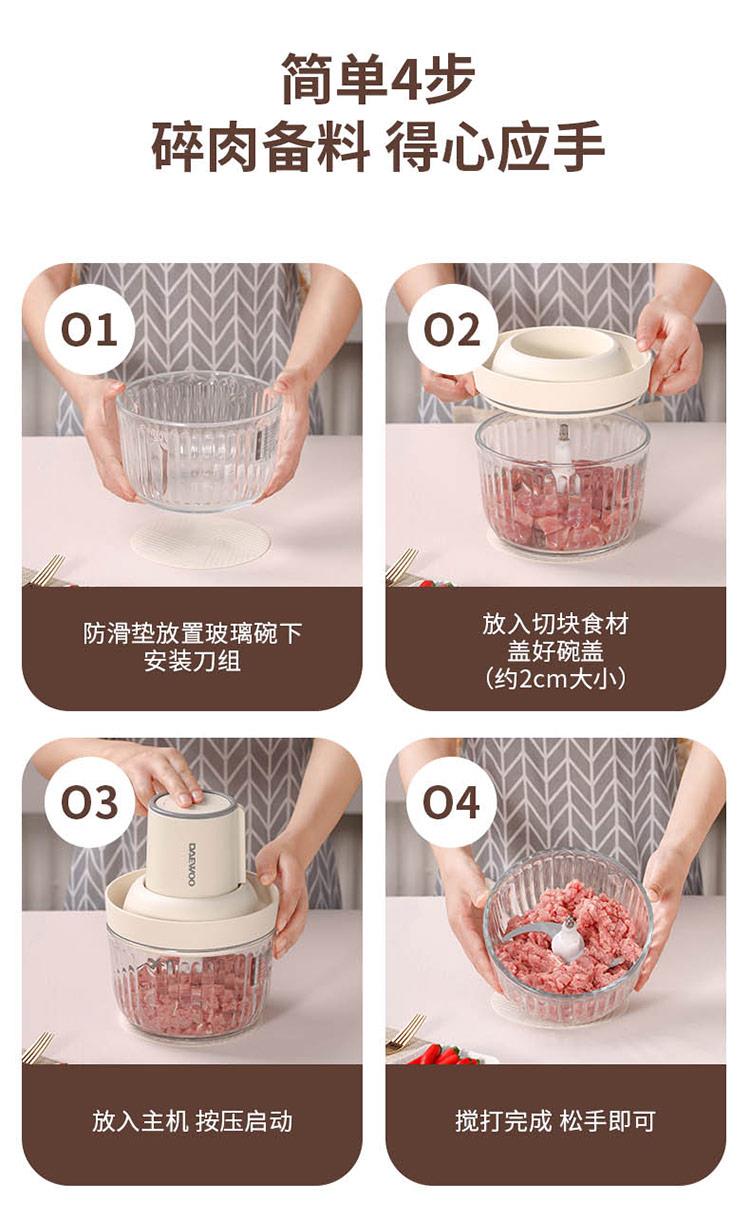 简单4步
碎肉备料 得心应手

01

防滑垫放置玻璃碗下
安装刀组

02

放入切块食材
盖好碗盖
（约2cm大小）

03

DAEWOO

放入主机 按压启动

04

搅打完成 松手即可