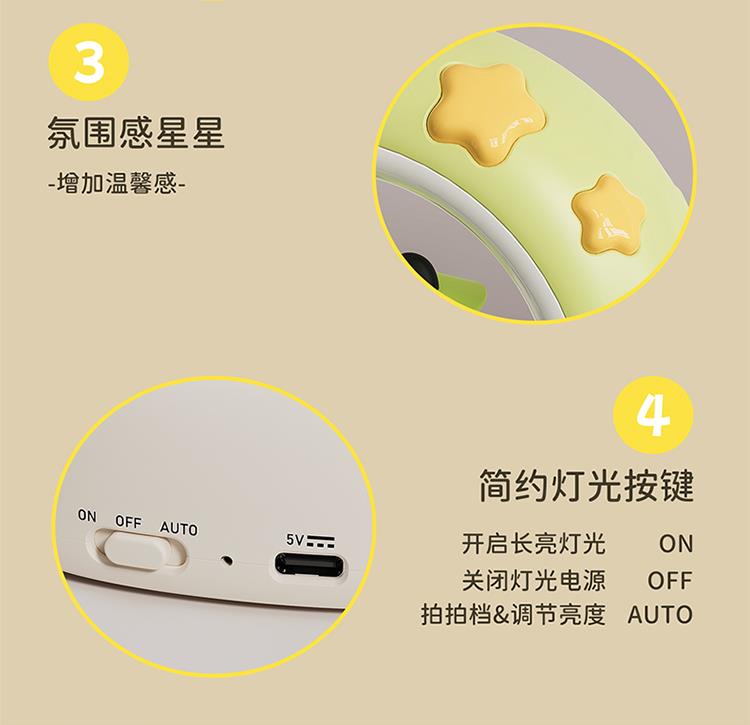 3

氛围感星星

-增加温馨感-

ON OFF AUTO

5V

4

简约灯光按键

开启长亮灯光 ON
关闭灯光电源 OFF
拍拍档&调节亮度 AUTO