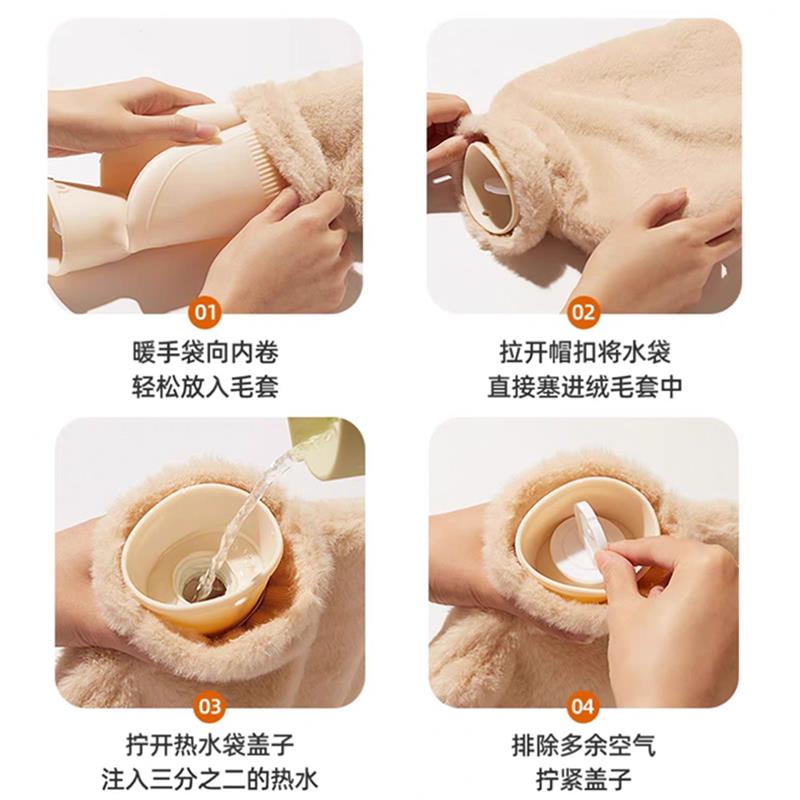 01
暖手袋向内卷
轻松放入毛套

02
拉开帽扣将水袋
直接塞进绒毛套中

03
拧开热水袋盖子
注入三分之二的热水

04
排除多余空气
拧紧盖子