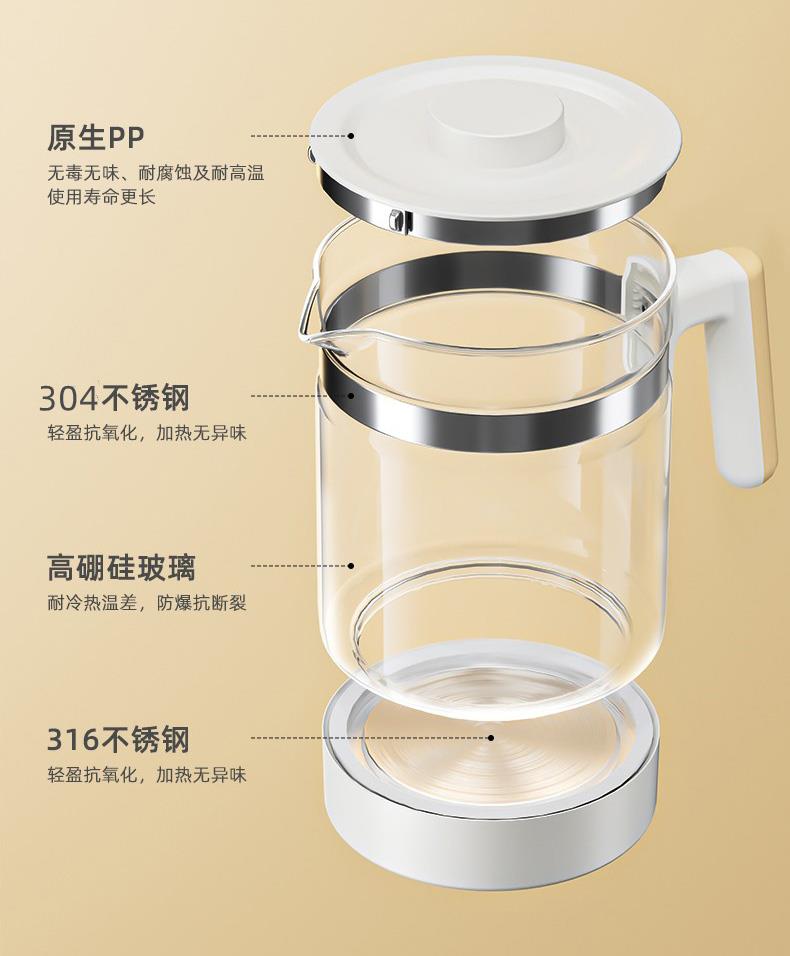 原生PP
无毒无味、耐腐蚀及耐高温
使用寿命更长

304不锈钢
轻盈抗氧化，加热无异味

高硼硅玻璃
耐冷热温差，防爆抗断裂

316不锈钢
轻盈抗氧化，加热无异味