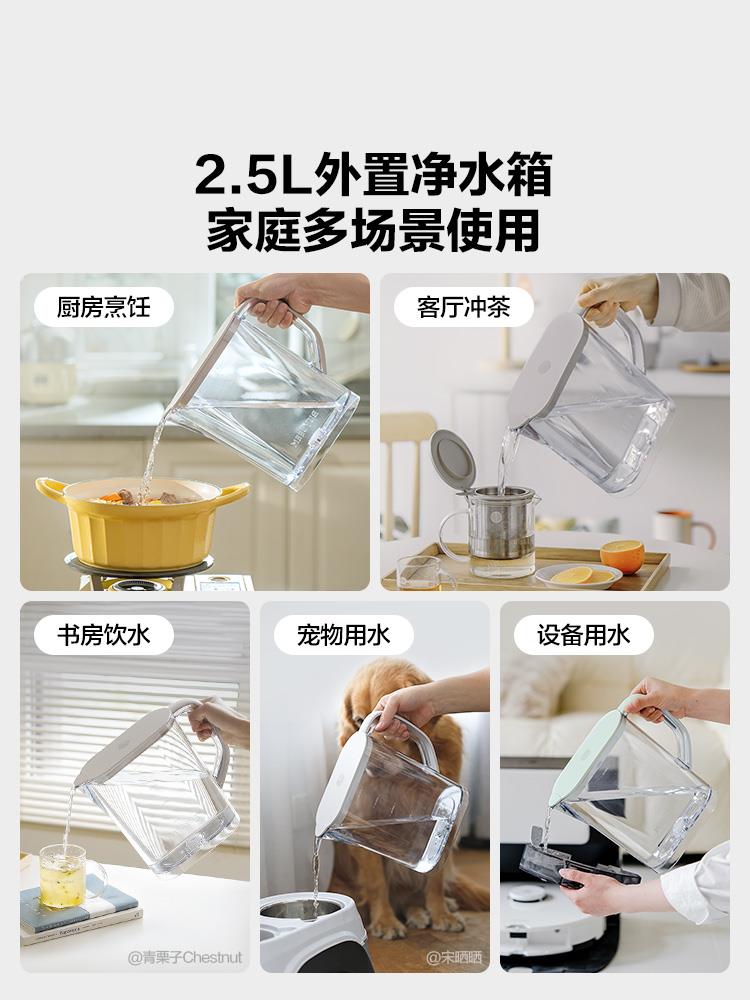 2.5L外置净水箱
家庭多场景使用

厨房烹饪

客厅冲茶

书房饮水

宠物用水

设备用水

@青栗子Chestnut

@宋晒晒