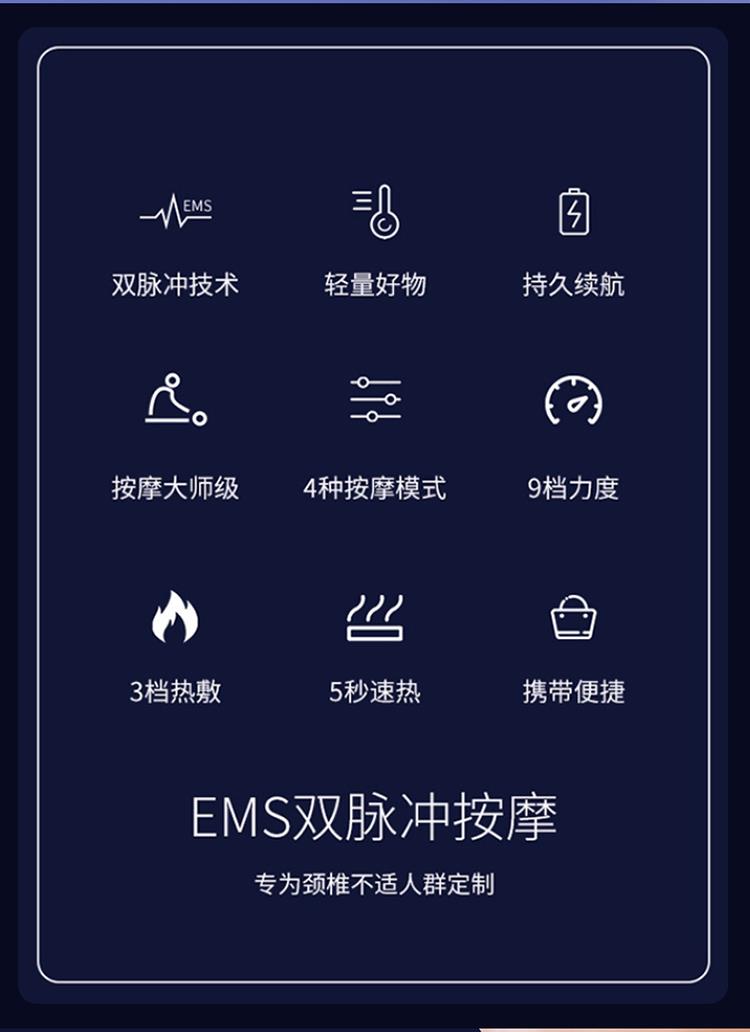 EMS

双脉冲技术

轻量好物

持久续航

按摩大师级

4种按摩模式

9档力度

3档热敷

5秒速热

携带便捷

EMS双脉冲按摩

专为颈椎不适人群定制