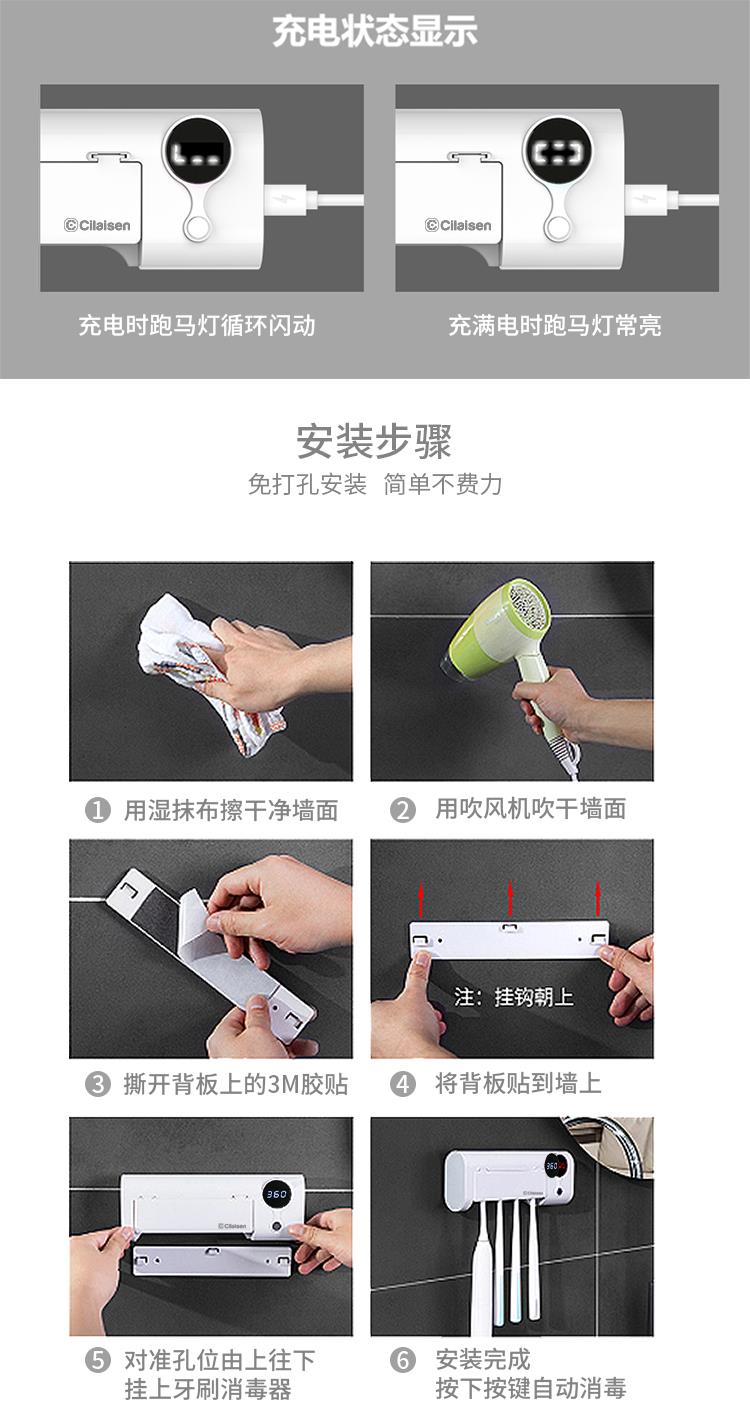 充电状态显示

Cilaisen

Cilaisen

充电时跑马灯循环闪动

充满电时跑马灯常亮

安装步骤

免打孔安装 简单不费力

1 用湿抹布擦干净墙面

2 用吹风机吹干墙面

3 撕开背板上的3M胶贴

注：挂钩朝上

4 将背板贴到墙上

360

Cilaisen

5 对准孔位由上往下挂上牙刷消毒器

360

Cilaisen

6 安装完成
按下按键自动消毒