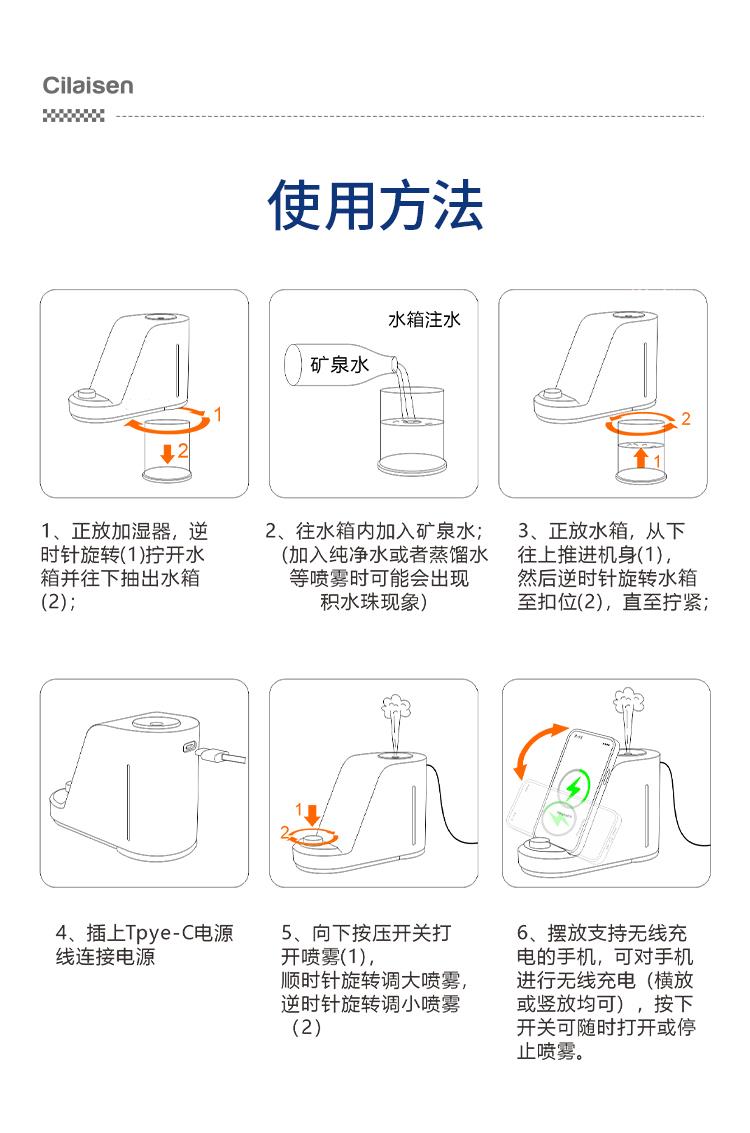 Cilaisen

使用方法

1
2

水箱注水
矿泉水

2
1

1、正放加湿器，逆时针旋转(1)拧开水箱并往下抽出水箱(2)；

2、往水箱内加入矿泉水；（加入纯净水或者蒸馏水等喷雾时可能会出现积水珠现象）

3、正放水箱，从下往上推进机身(1)，然后逆时针旋转水箱至扣位(2)，直至拧紧；

1
2

4、插上Tpye-C电源线连接电源

5、向下按压开关打开喷雾(1)，顺时针旋转调大喷雾，逆时针旋转调小喷雾（2）

6、摆放支持无线充电的手机，可对手机进行无线充电（横放或竖放均可），按下开关可随时打开或停止喷雾。