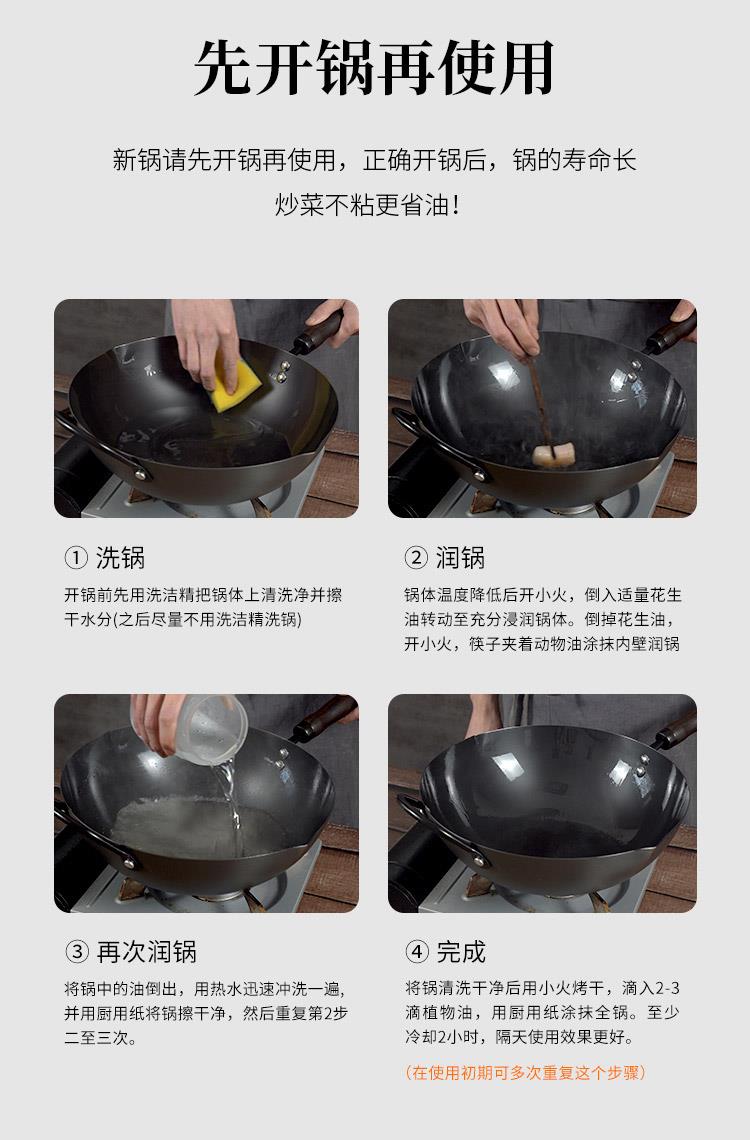 先开锅再使用

新锅请先开锅再使用，正确开锅后，锅的寿命长
炒菜不粘更省油！

① 洗锅

开锅前先用洗洁精把锅体上清洗净并擦干水分(之后尽量不用洗洁精洗锅)

② 润锅

锅体温度降低后开小火，倒入适量花生油转动至充分浸润锅体。倒掉花生油，开小火，筷子夹着动物油涂抹内壁润锅

③ 再次润锅

将锅中的油倒出，用热水迅速冲洗一遍，并用厨用纸将锅擦干净，然后重复第2步二至三次。

④ 完成

将锅清洗干净后用小火烤干，滴入2-3滴植物油，用厨用纸涂抹全锅。至少冷却2小时，隔天使用效果更好。

(在使用初期可多次重复这个步骤)