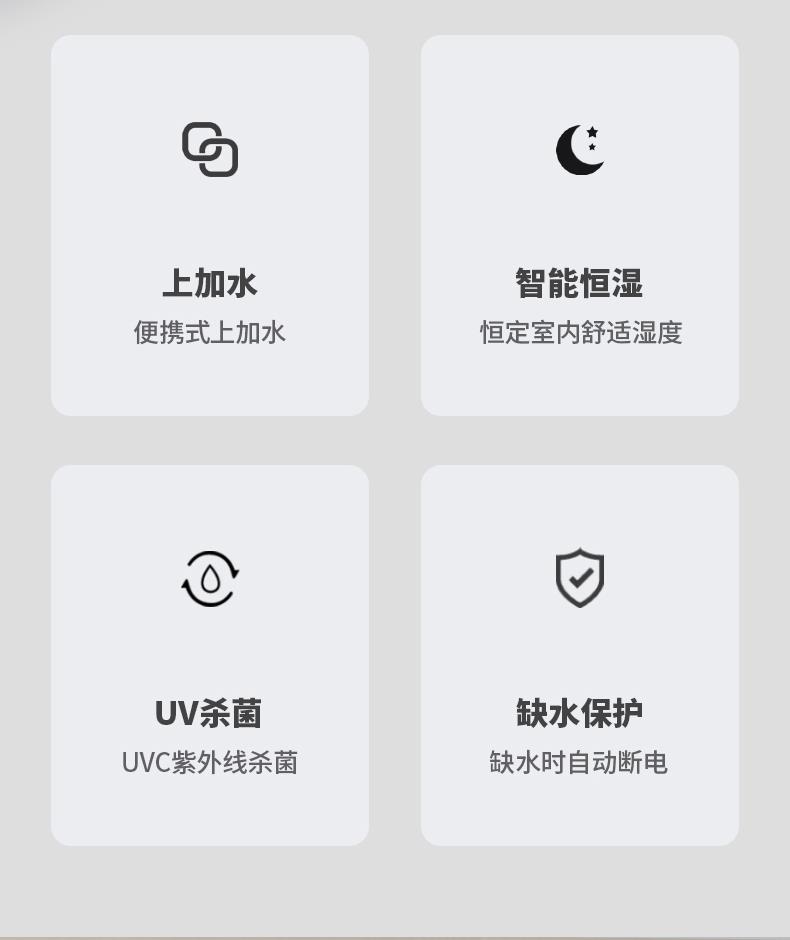 上加水
便携式上加水

智能恒湿
恒定室内舒适湿度

UV杀菌
UVC紫外线杀菌

缺水保护
缺水时自动断电