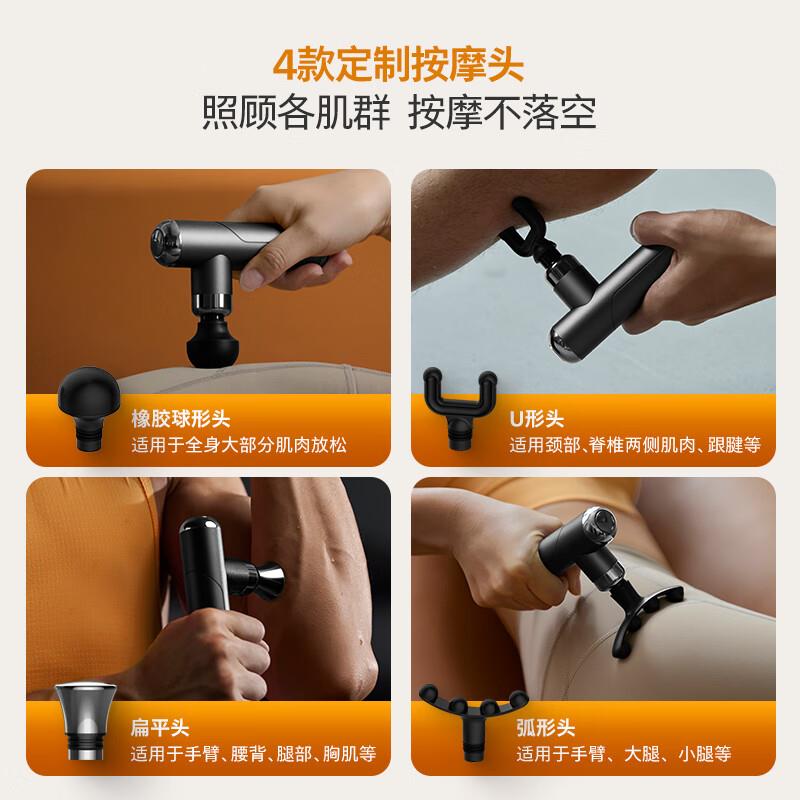 4款定制按摩头
照顾各肌群 按摩不落空

橡胶球形头
适用于全身大部分肌肉放松

U形头
适用颈部、脊椎两侧肌肉、跟腱等

扁平头
适用于手臂、腰背、腿部、胸肌等

弧形头
适用于手臂、大腿、小腿等