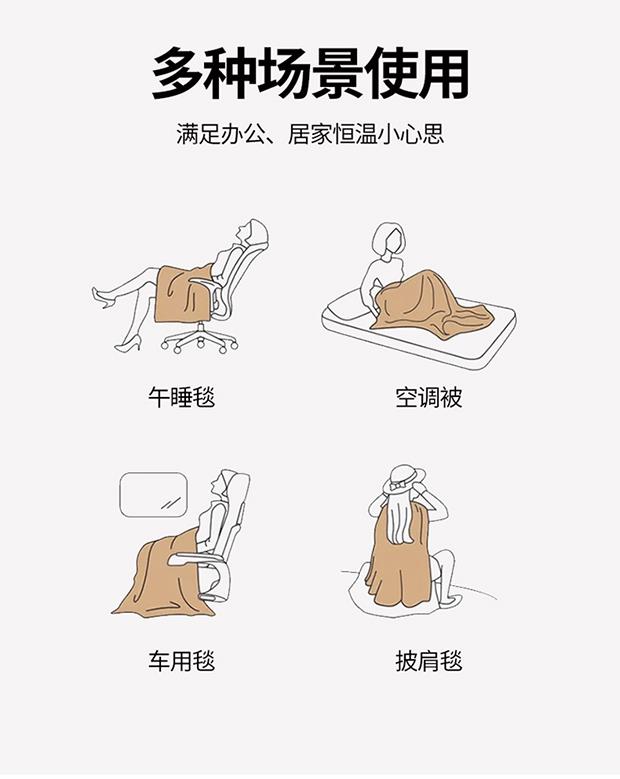 多种场景使用

满足办公、居家恒温小心思

午睡毯

空调被

车用毯

披肩毯