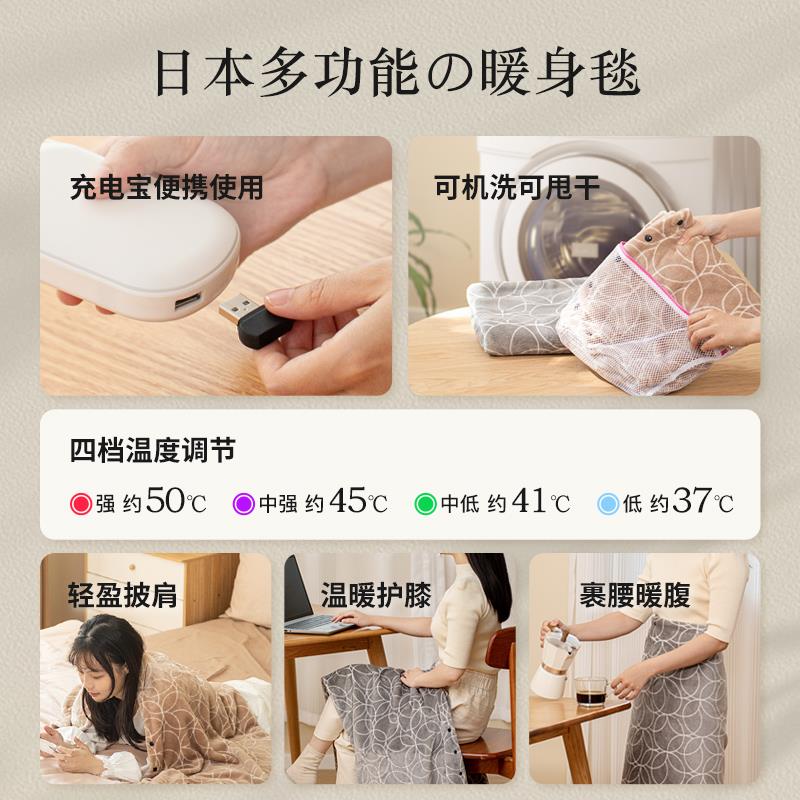 日本多功能の暖身毯

充电宝便携使用

可机洗可甩干

四档温度调节

强 约50℃　中强 约45℃　中低 约41℃　低 约37℃

轻盈披肩

温暖护膝

裹腰暖腹